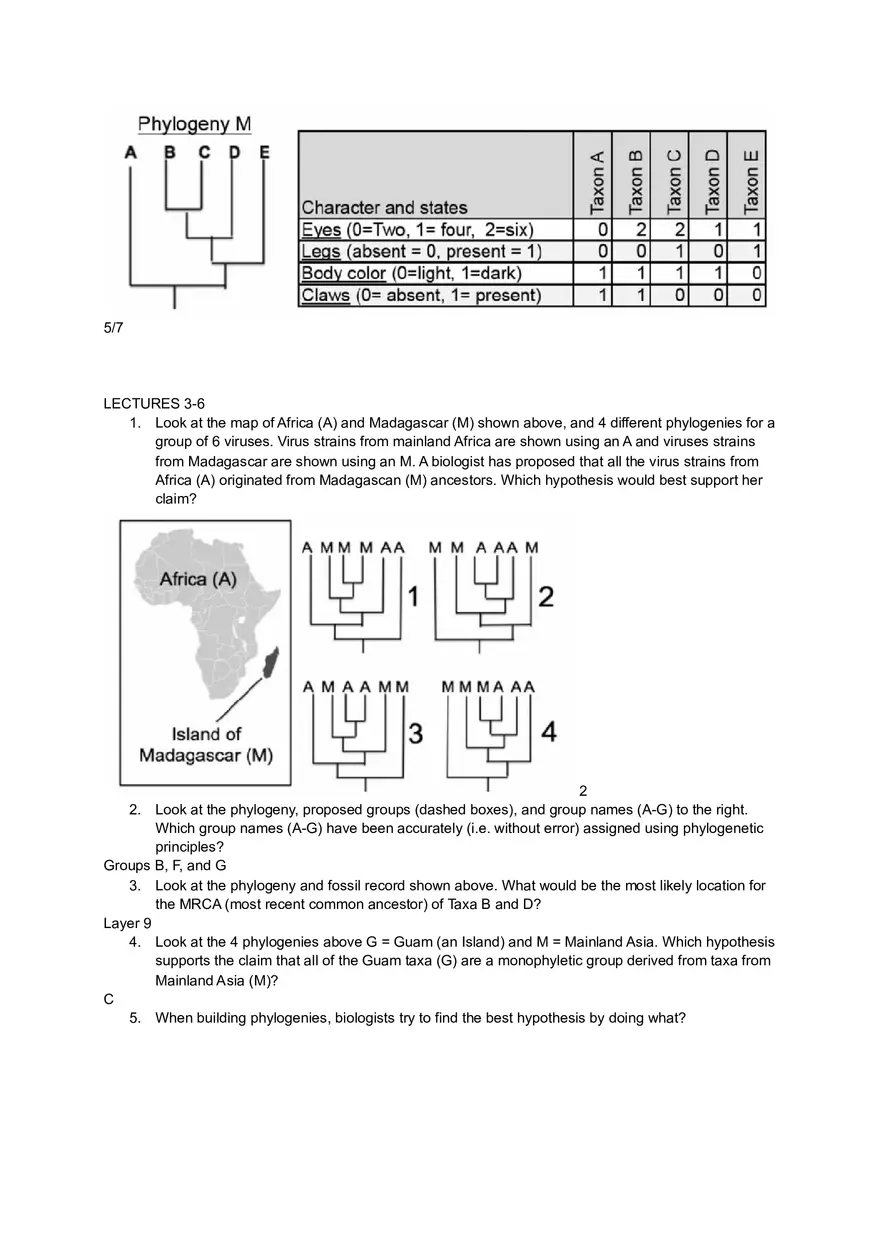 Phylogeny M

A B C D E

| Character and states | Taxon A | Taxon B | Taxon C | Taxon D | Taxon E |
|---|---|---|---|---|---|
| Eyes (0=Two, 1= four, 2=six) | 0 | 2 | 2 | 1 | 1 |
| Legs (absent = 0, present = 1) | 0 | 0 | 1 | 0 | 1 |
| Body color (0=light, 1=dark) | 1 | 1 | 1 | 1 | 0 |
| Claws (0= absent, 1= present) | 1 | 1 | 0 | 0 | 0 |

5/7

LECTURES 3-6

1. Look at the map of Africa (A) and Madagascar (M) shown above, and 4 different phylogenies for a group of 6 viruses. Virus strains from mainland Africa are shown using an A and viruses strains from Madagascar are shown using an M. A biologist has proposed that all the virus strains from Africa (A) originated from Madagascan (M) ancestors. Which hypothesis would best support her claim?

Africa (A)

Island of Madagascar (M)

A M M M A A 1

M M A A A M 2

A M A A M M 3

M M M A A A 4

2

2. Look at the phylogeny, proposed groups (dashed boxes), and group names (A-G) to the right. Which group names (A-G) have been accurately (i.e. without error) assigned using phylogenetic principles?

Groups B, F, and G

3. Look at the phylogeny and fossil record shown above. What would be the most likely location for the MRCA (most recent common ancestor) of Taxa B and D?

Layer 9

4. Look at the 4 phylogenies above G = Guam (an Island) and M = Mainland Asia. Which hypothesis supports the claim that all of the Guam taxa (G) are a monophyletic group derived from taxa from Mainland Asia (M)?

C

5. When building phylogenies, biologists try to find the best hypothesis by doing what?