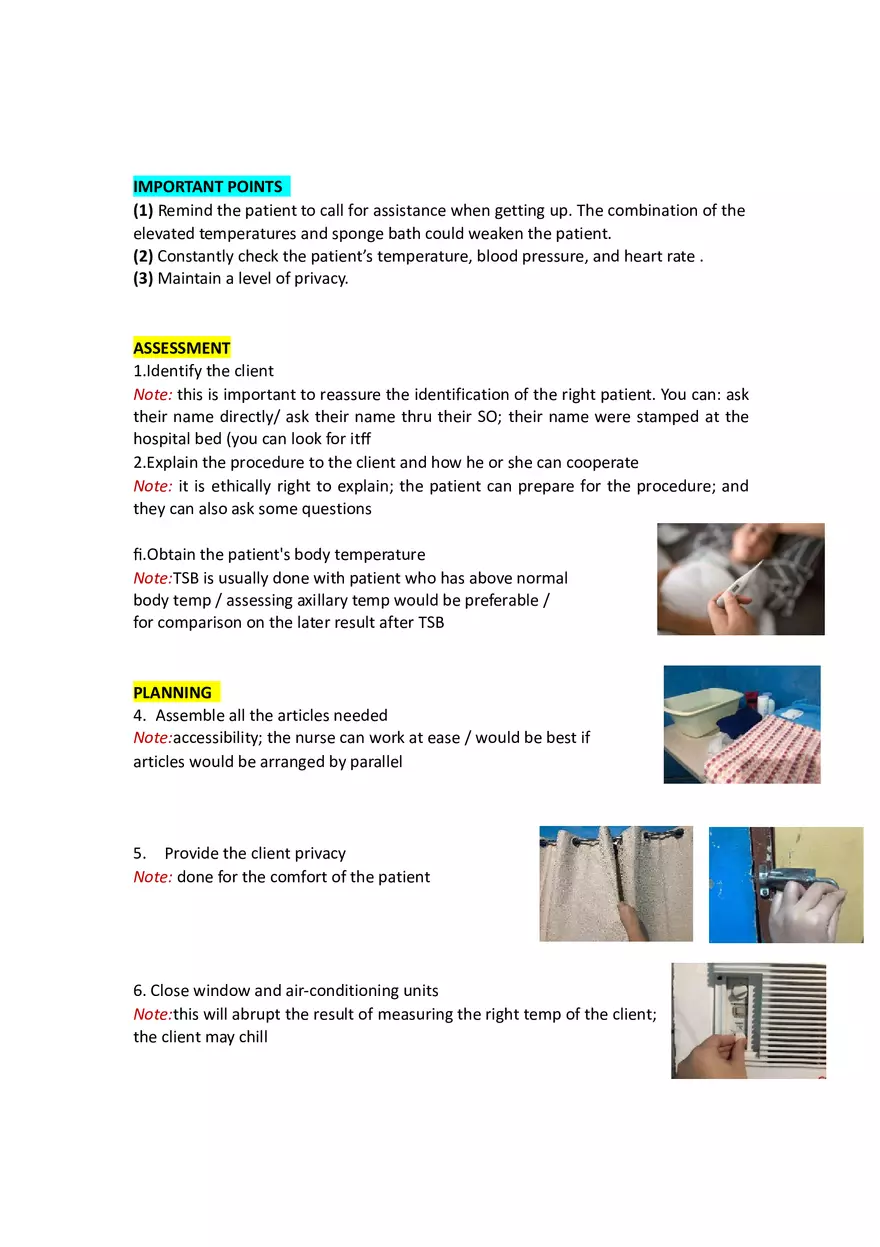 IMPORTANT POINTS

(1) Remind the patient to call for assistance when getting up. The combination of the elevated temperatures and sponge bath could weaken the patient.
(2) Constantly check the patient's temperature, blood pressure, and heart rate .
(3) Maintain a level of privacy.

ASSESSMENT

1.Identify the client
Note: this is important to reassure the identification of the right patient. You can: ask their name directly/ ask their name thru their SO; their name were stamped at the hospital bed (you can look for itff
2.Explain the procedure to the client and how he or she can cooperate
Note: it is ethically right to explain; the patient can prepare for the procedure; and they can also ask some questions

fi.Obtain the patient's body temperature
Note:TSB is usually done with patient who has above normal body temp / assessing axillary temp would be preferable / for comparison on the later result after TSB

PLANNING

4. Assemble all the articles needed
Note:accessibility; the nurse can work at ease / would be best if articles would be arranged by parallel

5. Provide the client privacy
Note: done for the comfort of the patient

6. Close window and air-conditioning units
Note:this will abrupt the result of measuring the right temp of the client; the client may chill