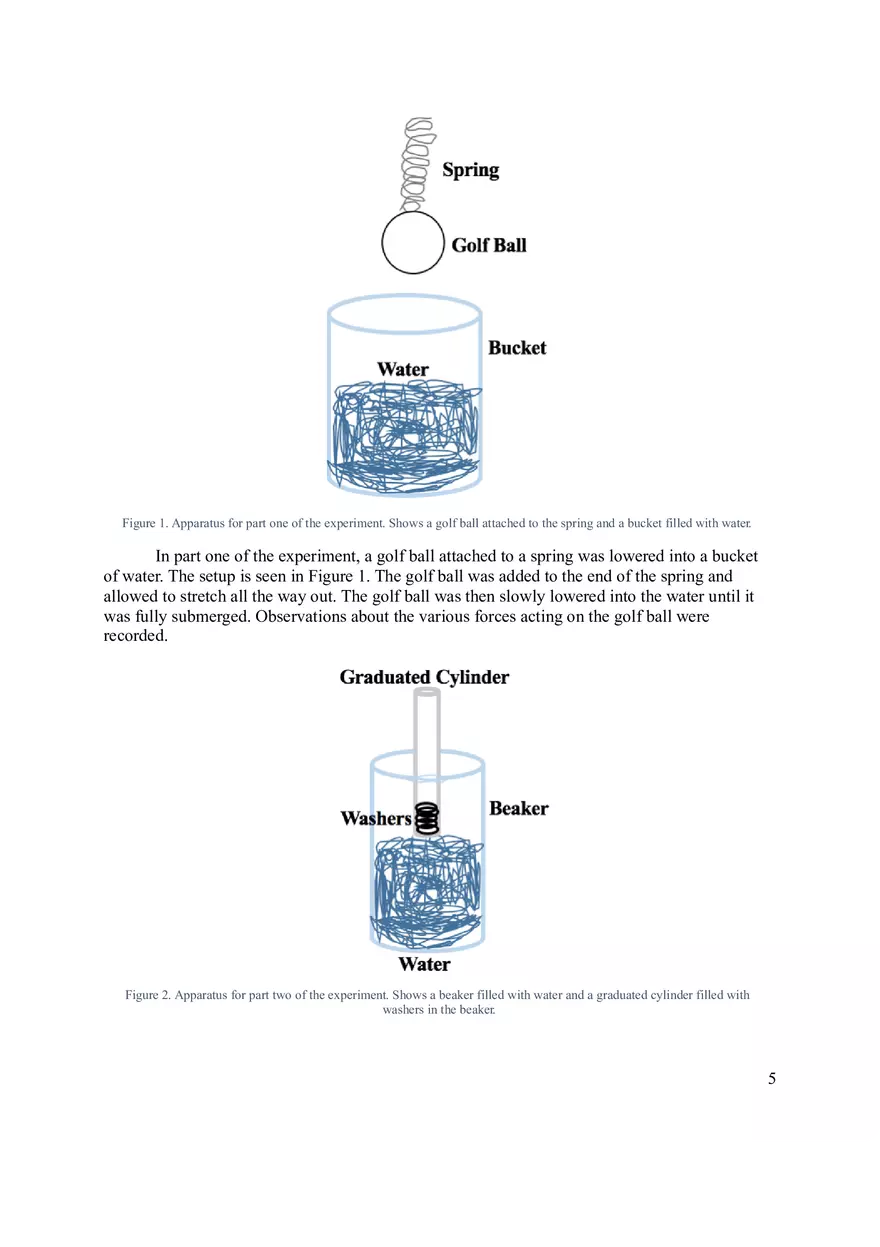 Spring

Golf Ball

Bucket

Water

Figure 1. Apparatus for part one of the experiment. Shows a golf ball attached to the spring and a bucket filled with water.

In part one of the experiment, a golf ball attached to a spring was lowered into a bucket of water. The setup is seen in Figure 1. The golf ball was added to the end of the spring and allowed to stretch all the way out. The golf ball was then slowly lowered into the water until it was fully submerged. Observations about the various forces acting on the golf ball were recorded.

Graduated Cylinder

Washers

Beaker

Water

Figure 2. Apparatus for part two of the experiment. Shows a beaker filled with water and a graduated cylinder filled with washers in the beaker.

5