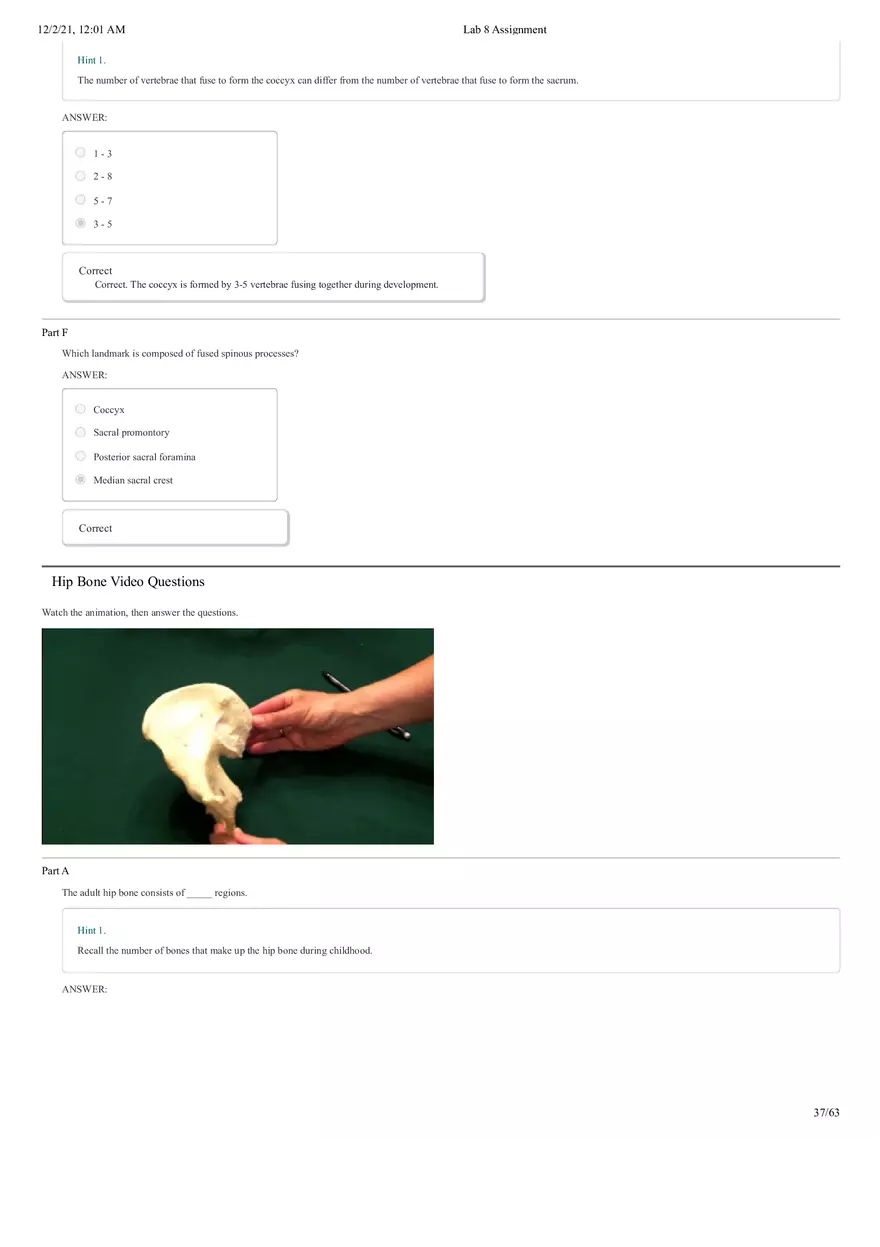 12/2/21, 12:01 AM Lab 8 Assignment

Hint 1.

The number of vertebrae that fuse to form the coccyx can differ from the number of vertebrae that fuse to form the sacrum.

ANSWER:

1 - 3

2 - 8

5 - 7

3 - 5

Correct

Correct. The coccyx is formed by 3-5 vertebrae fusing together during development.

Part F

Which landmark is composed of fused spinous processes?

ANSWER:

Coccyx

Sacral promontory

Posterior sacral foramina

Median sacral crest

Correct

Hip Bone Video Questions

Watch the animation, then answer the questions.

Part A

The adult hip bone consists of _____ regions.

Hint 1.

Recall the number of bones that make up the hip bone during childhood.

ANSWER:

37/63