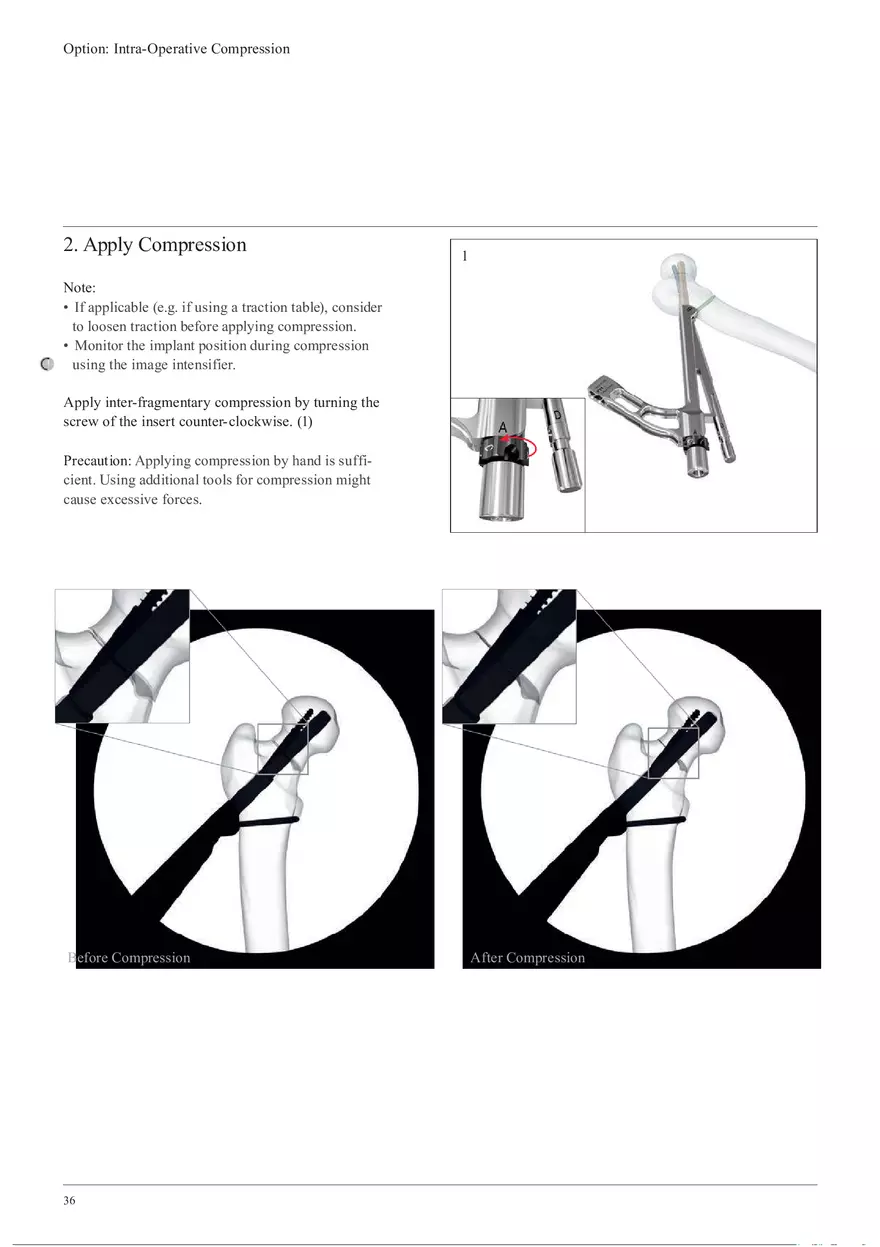 Option: Intra-Operative Compression

2. Apply Compression

Note:
• If applicable (e.g. if using a traction table), consider to loosen traction before applying compression.
• Monitor the implant position during compression using the image intensifier.

Apply inter-fragmentary compression by turning the screw of the insert counter-clockwise. (1)

Precaution: Applying compression by hand is sufficient. Using additional tools for compression might cause excessive forces.

1

A

D

Before Compression

After Compression

36