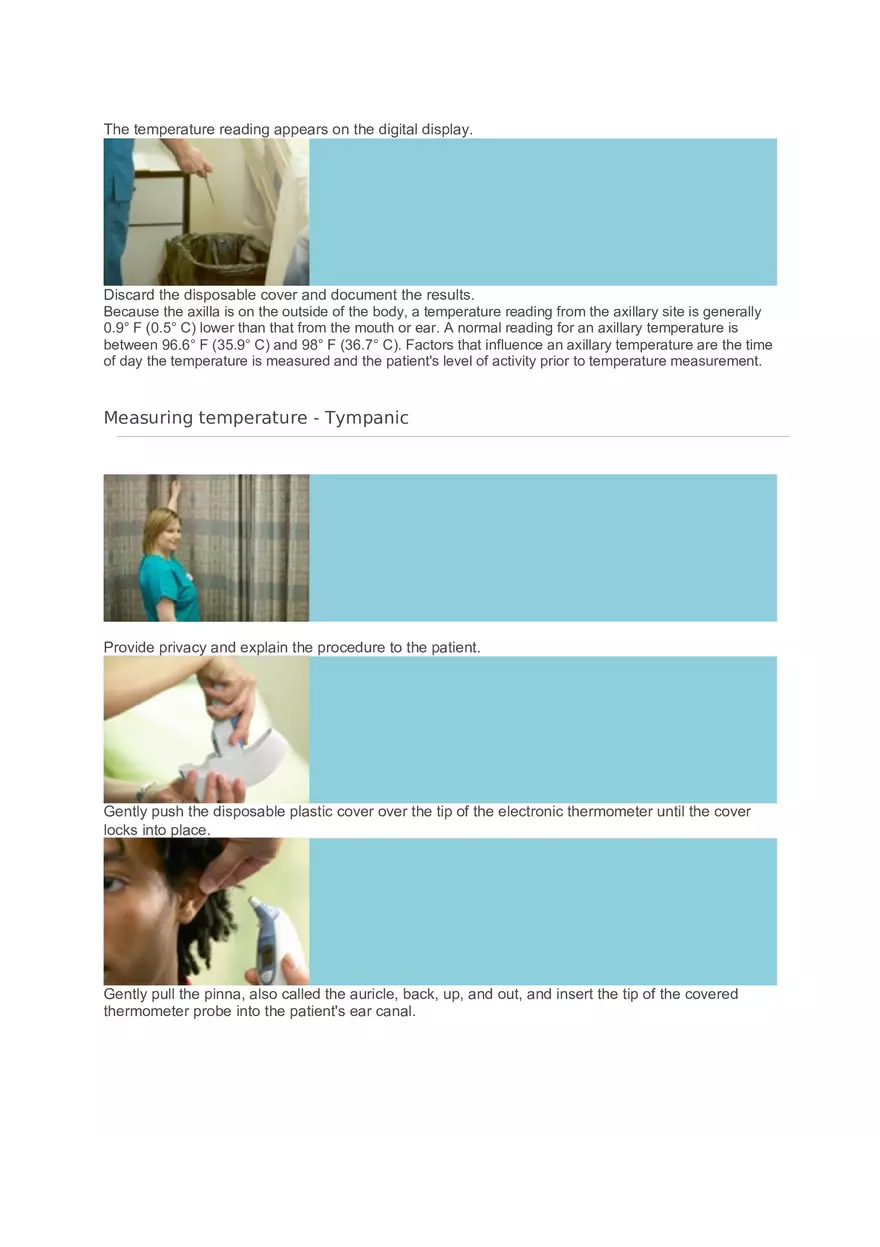 The temperature reading appears on the digital display.

Discard the disposable cover and document the results.
Because the axilla is on the outside of the body, a temperature reading from the axillary site is generally 0.9° F (0.5° C) lower than that from the mouth or ear. A normal reading for an axillary temperature is between 96.6° F (35.9° C) and 98° F (36.7° C). Factors that influence an axillary temperature are the time of day the temperature is measured and the patient's level of activity prior to temperature measurement.

Measuring temperature - Tympanic

Provide privacy and explain the procedure to the patient.

Gently push the disposable plastic cover over the tip of the electronic thermometer until the cover locks into place.

Gently pull the pinna, also called the auricle, back, up, and out, and insert the tip of the covered thermometer probe into the patient's ear canal.