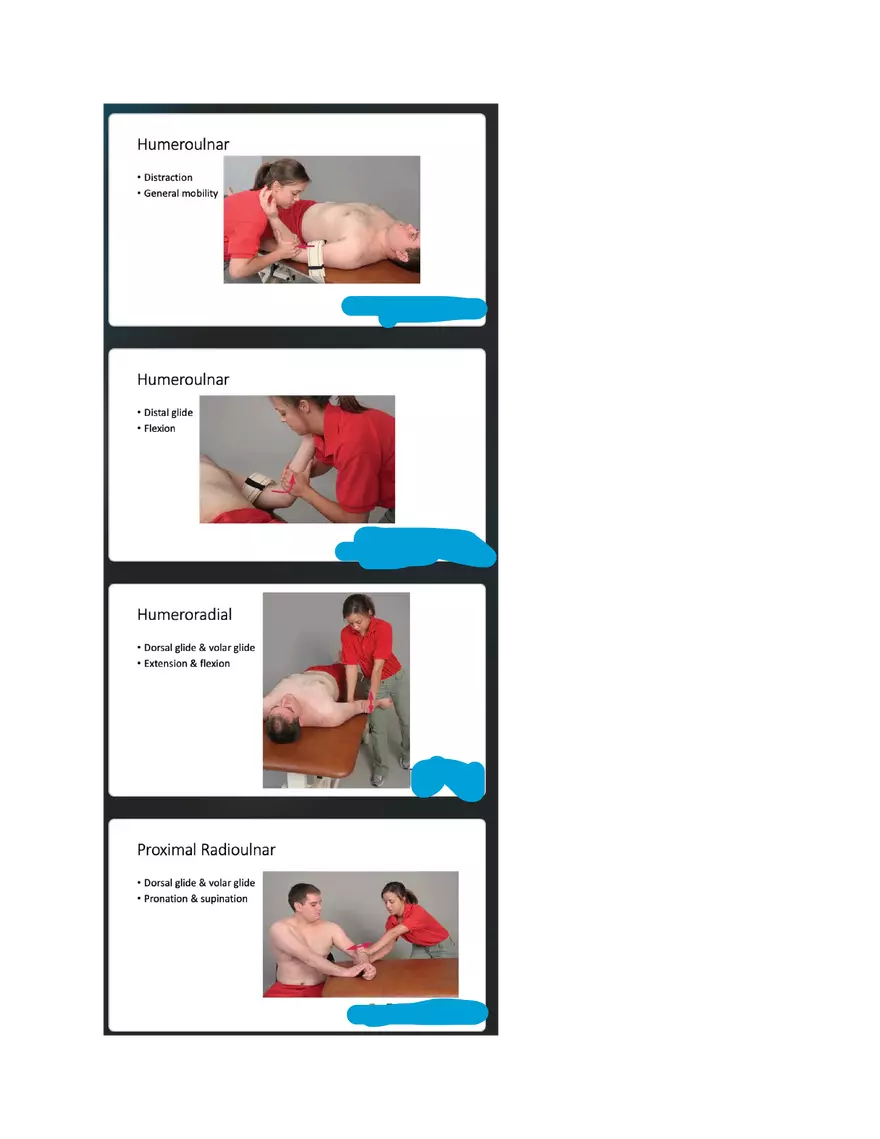 Humeroulnar

• Distraction
• General mobility

Humeroulnar

• Distal glide
• Flexion

Humeroradial

• Dorsal glide & volar glide
• Extension & flexion

Proximal Radioulnar

• Dorsal glide & volar glide
• Pronation & supination