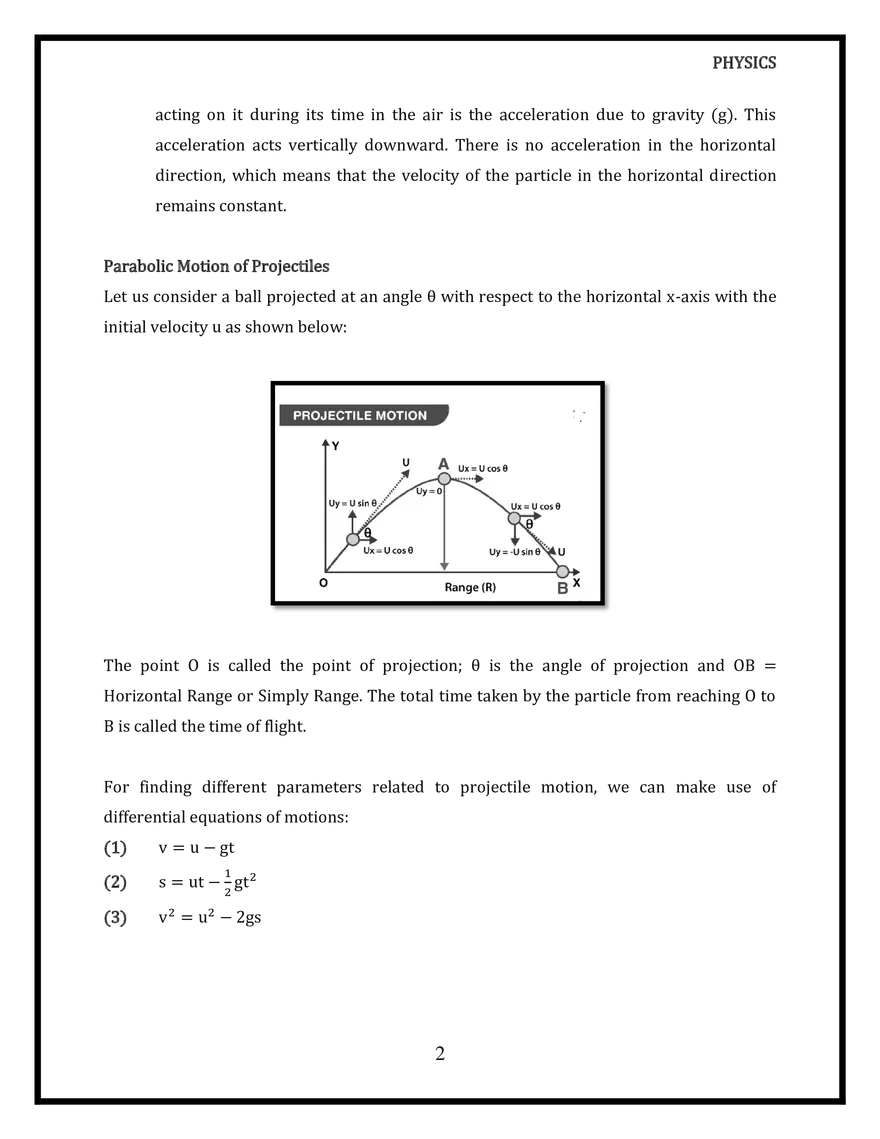 PHYSICS

acting on it during its time in the air is the acceleration due to gravity (g). This acceleration acts vertically downward. There is no acceleration in the horizontal direction, which means that the velocity of the particle in the horizontal direction remains constant.

Parabolic Motion of Projectiles
Let us consider a ball projected at an angle θ with respect to the horizontal x-axis with the initial velocity u as shown below:

PROJECTILE MOTION
Y
U
A
Ux = U cos θ
Uy = 0
Uy = U sin θ
θ
Ux = U cos θ
Ux = U cos θ
θ
Uy = -U sin θ
U
O
Range (R)
B
X

The point O is called the point of projection; θ is the angle of projection and OB = Horizontal Range or Simply Range. The total time taken by the particle from reaching O to B is called the time of flight.

For finding different parameters related to projectile motion, we can make use of differential equations of motions:
(1) $v = u - gt$
(2) $s = ut - \frac{1}{2}gt^2$
(3) $v^2 = u^2 - 2gs$

2