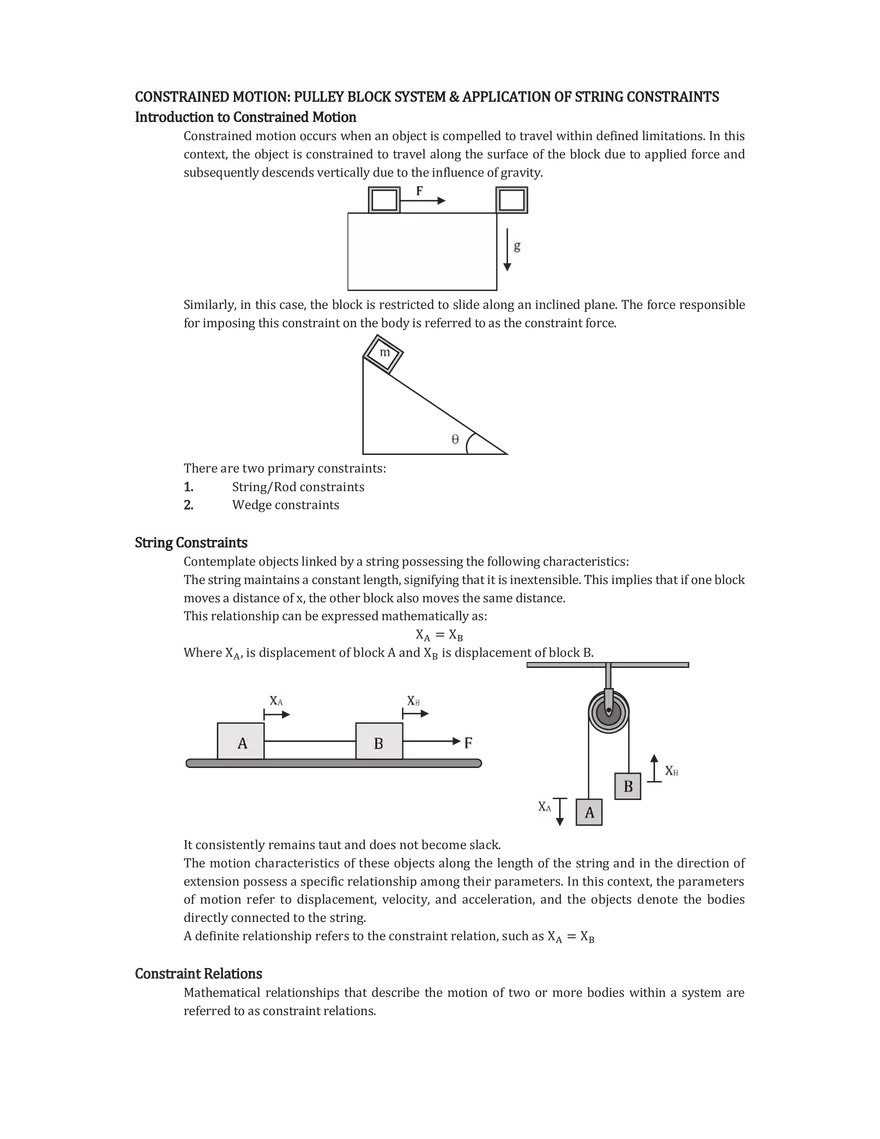 CONSTRAINED MOTION: PULLEY BLOCK SYSTEM & APPLICATION OF STRING CONSTRAINTS
Introduction to Constrained Motion

Constrained motion occurs when an object is compelled to travel within defined limitations. In this context, the object is constrained to travel along the surface of the block due to applied force and subsequently descends vertically due to the influence of gravity.

F

g

Similarly, in this case, the block is restricted to slide along an inclined plane. The force responsible for imposing this constraint on the body is referred to as the constraint force.

m

θ

There are two primary constraints:
1. String/Rod constraints
2. Wedge constraints

String Constraints

Contemplate objects linked by a string possessing the following characteristics:
The string maintains a constant length, signifying that it is inextensible. This implies that if one block moves a distance of x, the other block also moves the same distance.
This relationship can be expressed mathematically as:
$X_A = X_B$
Where $X_A$, is displacement of block A and $X_B$ is displacement of block B.

$X_A$ $X_B$
A B F

$X_B$
B
$X_A$
A

It consistently remains taut and does not become slack.
The motion characteristics of these objects along the length of the string and in the direction of extension possess a specific relationship among their parameters. In this context, the parameters of motion refer to displacement, velocity, and acceleration, and the objects denote the bodies directly connected to the string.
A definite relationship refers to the constraint relation, such as $X_A = X_B$

Constraint Relations

Mathematical relationships that describe the motion of two or more bodies within a system are referred to as constraint relations.