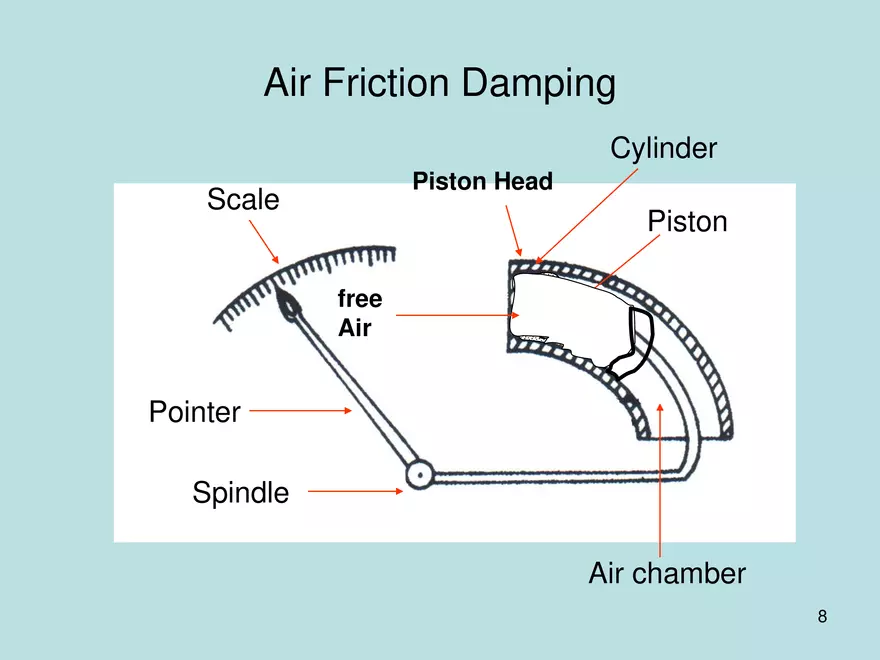 Air Friction Damping

Cylinder

Piston Head

Scale

Piston

free
Air

Pointer

Spindle

Air chamber

8