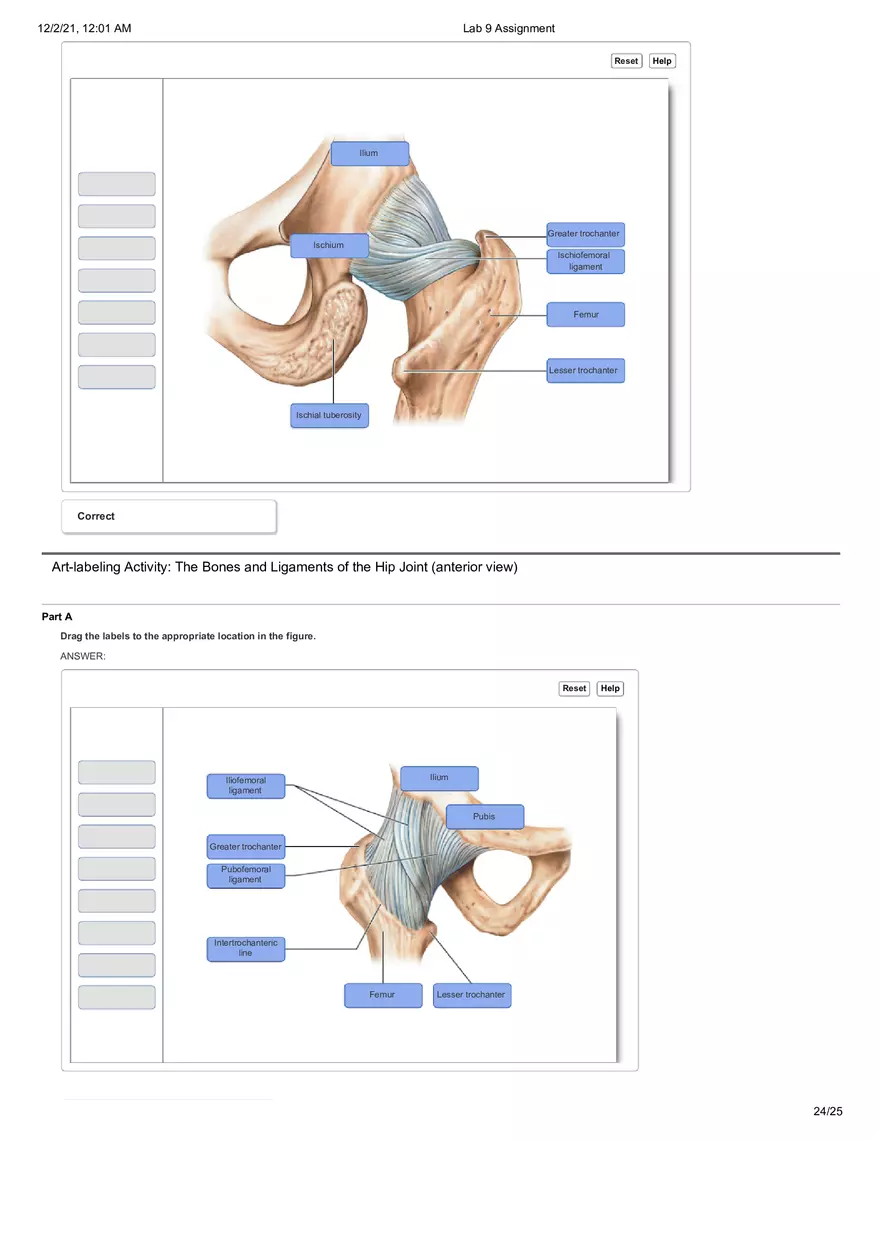 12/2/21, 12:01 AM

Lab 9 Assignment

Reset Help

Ilium

Ischium

Greater trochanter

Ischiofemoral ligament

Femur

Lesser trochanter

Ischial tuberosity

Correct

Art-labeling Activity: The Bones and Ligaments of the Hip Joint (anterior view)

Part A

Drag the labels to the appropriate location in the figure.

ANSWER:

Reset Help

Iliofemoral ligament

Ilium

Pubis

Greater trochanter

Pubofemoral ligament

Intertrochanteric line

Femur

Lesser trochanter

24/25