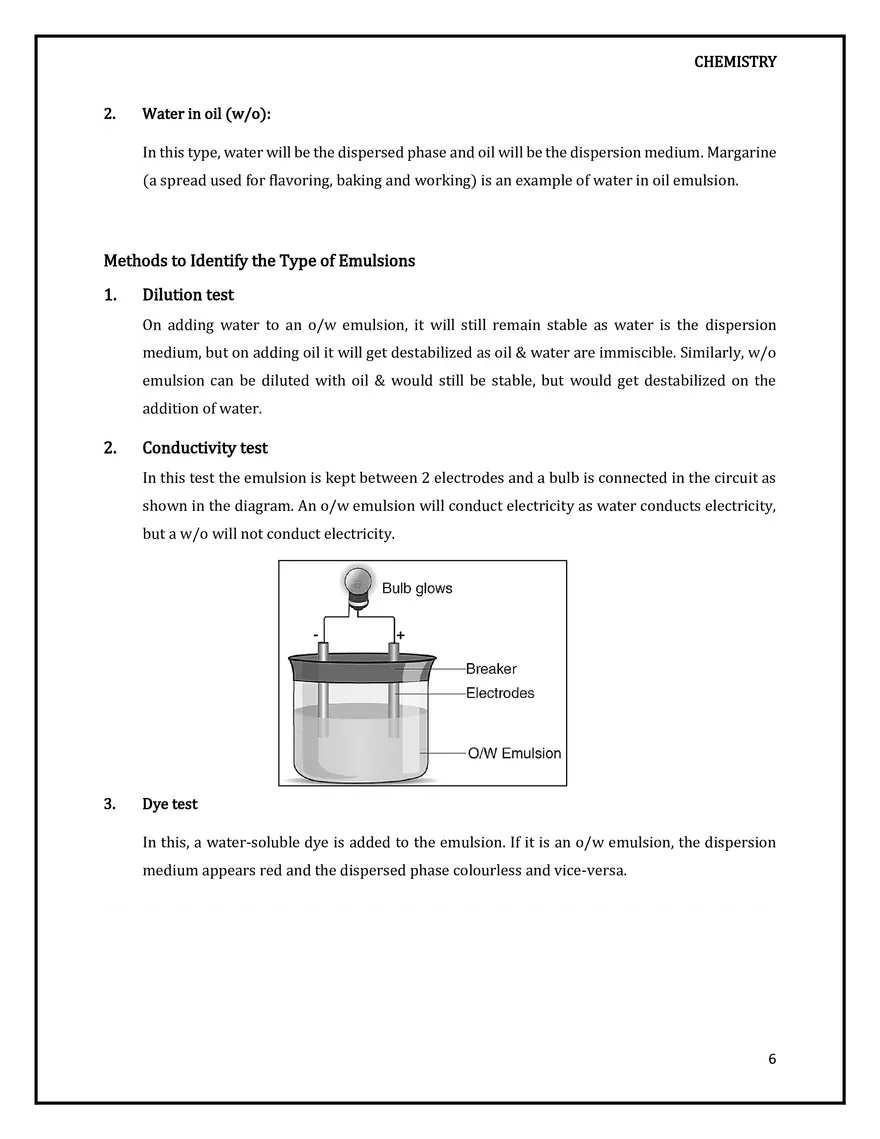 CHEMISTRY

2. Water in oil (w/o):

In this type, water will be the dispersed phase and oil will be the dispersion medium. Margarine (a spread used for flavoring, baking and working) is an example of water in oil emulsion.

Methods to Identify the Type of Emulsions

1. Dilution test

On adding water to an o/w emulsion, it will still remain stable as water is the dispersion medium, but on adding oil it will get destabilized as oil & water are immiscible. Similarly, w/o emulsion can be diluted with oil & would still be stable, but would get destabilized on the addition of water.

2. Conductivity test

In this test the emulsion is kept between 2 electrodes and a bulb is connected in the circuit as shown in the diagram. An o/w emulsion will conduct electricity as water conducts electricity, but a w/o will not conduct electricity.

Bulb glows
-
+
Breaker
Electrodes
O/W Emulsion

3. Dye test

In this, a water-soluble dye is added to the emulsion. If it is an o/w emulsion, the dispersion medium appears red and the dispersed phase colourless and vice-versa.

6