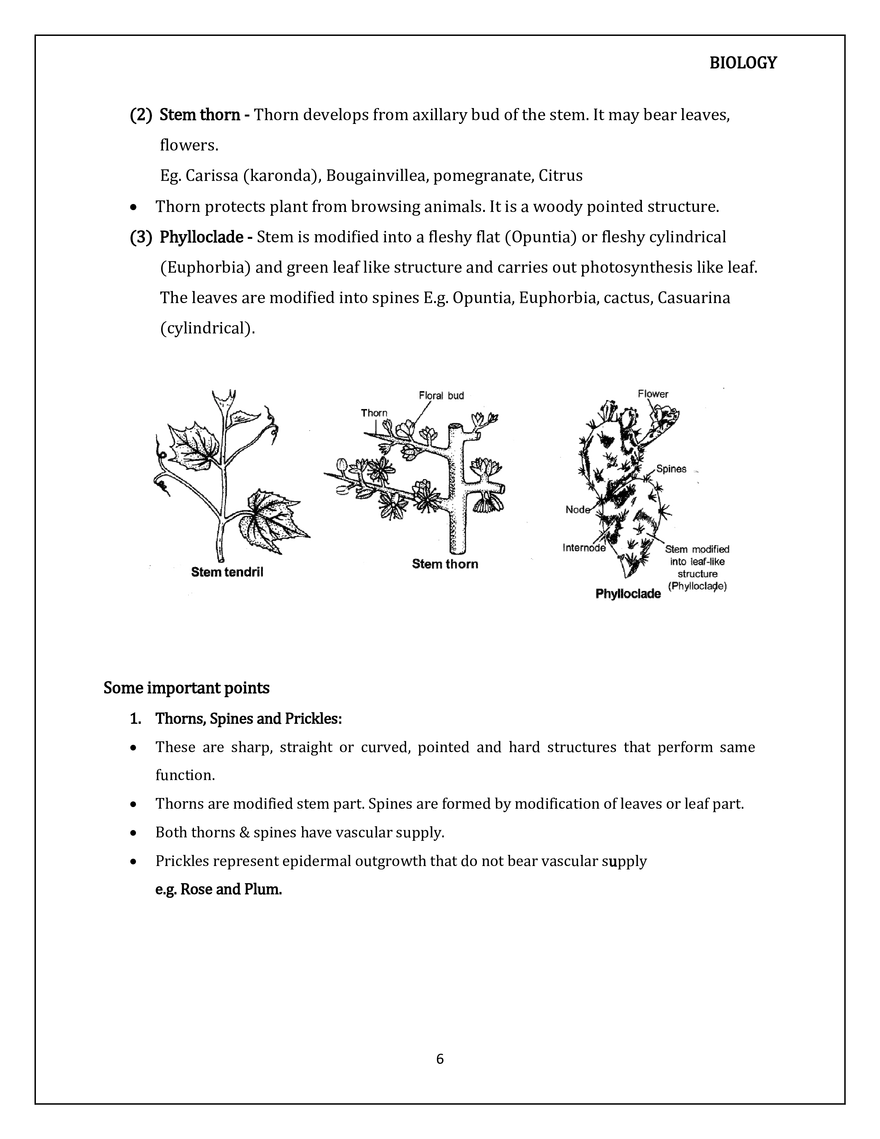 BIOLOGY

(2) Stem thorn - Thorn develops from axillary bud of the stem. It may bear leaves, flowers.
Eg. Carissa (karonda), Bougainvillea, pomegranate, Citrus

• Thorn protects plant from browsing animals. It is a woody pointed structure.

(3) Phylloclade - Stem is modified into a fleshy flat (Opuntia) or fleshy cylindrical (Euphorbia) and green leaf like structure and carries out photosynthesis like leaf. The leaves are modified into spines E.g. Opuntia, Euphorbia, cactus, Casuarina (cylindrical).

Stem tendril

Floral bud
Thorn
Stem thorn

Flower
Spines
Node
Internode
Stem modified into leaf-like structure (Phylloclade)
Phylloclade

Some important points

1. Thorns, Spines and Prickles:

• These are sharp, straight or curved, pointed and hard structures that perform same function.

• Thorns are modified stem part. Spines are formed by modification of leaves or leaf part.

• Both thorns & spines have vascular supply.

• Prickles represent epidermal outgrowth that do not bear vascular supply
e.g. Rose and Plum.

6