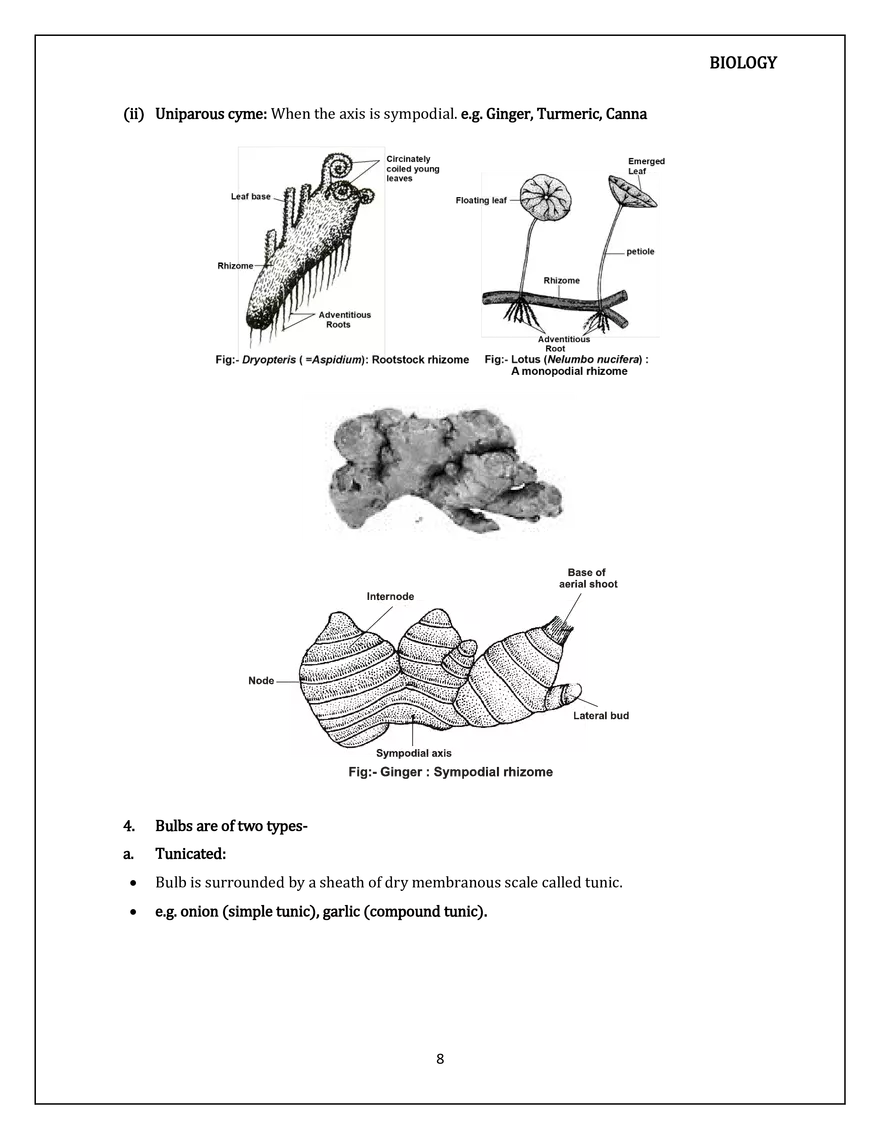 BIOLOGY

(ii) Uniparous cyme: When the axis is sympodial. e.g. Ginger, Turmeric, Canna

Circinately coiled young leaves

Leaf base

Rhizome

Adventitious Roots

Fig:- Dryopteris ( =Aspidium): Rootstock rhizome

Emerged Leaf

Floating leaf

petiole

Rhizome

Adventitious Root

Fig:- Lotus (Nelumbo nucifera) : A monopodial rhizome

Base of aerial shoot

Internode

Node

Lateral bud

Sympodial axis

Fig:- Ginger : Sympodial rhizome

4. Bulbs are of two types-

a. Tunicated:

• Bulb is surrounded by a sheath of dry membranous scale called tunic.

• e.g. onion (simple tunic), garlic (compound tunic).

8