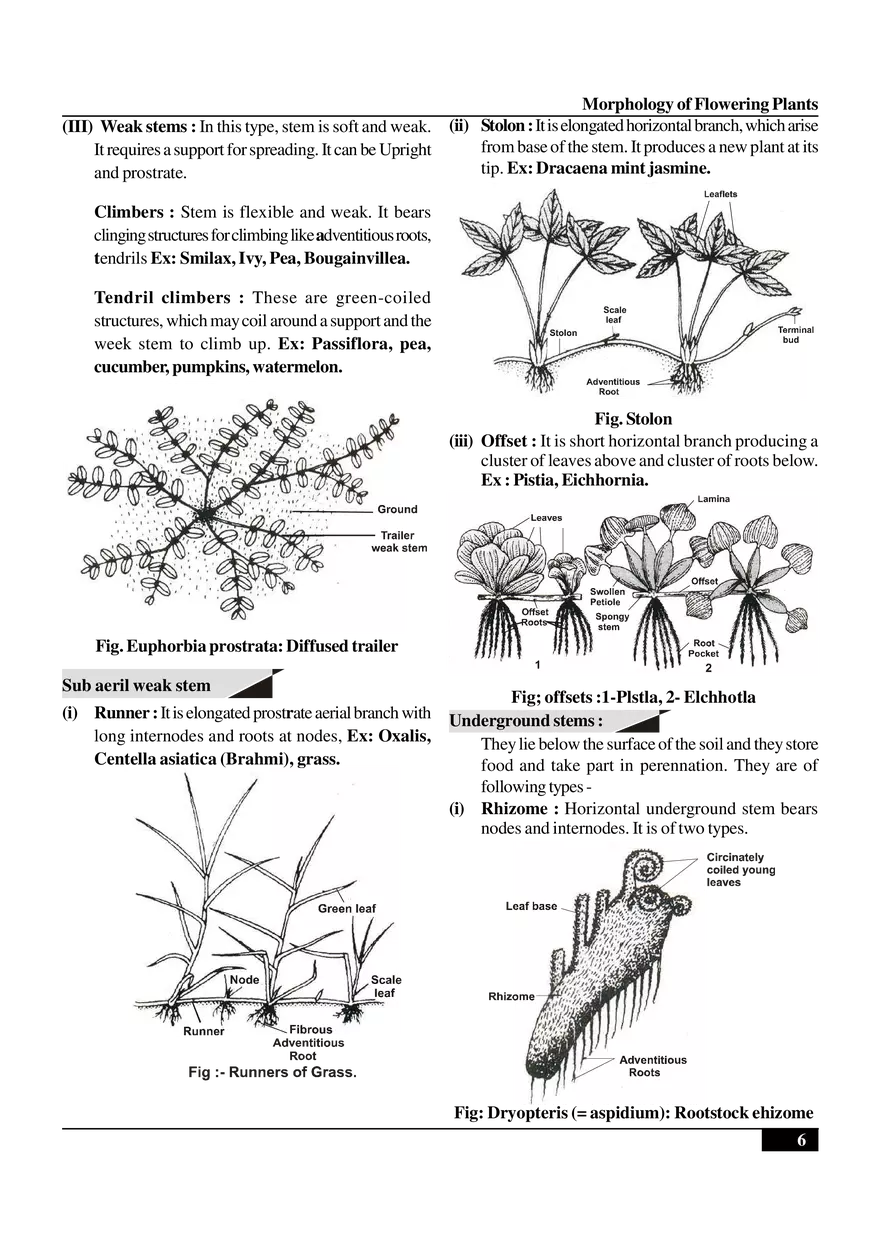 Morphology of Flowering Plants

(III) Weak stems : In this type, stem is soft and weak. It requires a support for spreading. It can be Upright and prostrate.

Climbers : Stem is flexible and weak. It bears clinging structures for climbing like adventitious roots, tendrils Ex: Smilax, Ivy, Pea, Bougainvillea.

Tendril climbers : These are green-coiled structures, which may coil around a support and the week stem to climb up. Ex: Passiflora, pea, cucumber, pumpkins, watermelon.

Ground
Trailer weak stem

Fig. Euphorbia prostrata: Diffused trailer

Sub aeril weak stem

(i) Runner : It is elongated prostrate aerial branch with long internodes and roots at nodes, Ex: Oxalis, Centella asiatica (Brahmi), grass.

Green leaf
Node
Scale leaf
Runner
Fibrous Adventitious Root
Fig :- Runners of Grass.

(ii) Stolon : It is elongated horizontal branch, which arise from base of the stem. It produces a new plant at its tip. Ex: Dracaena mint jasmine.

Leaflets
Scale leaf
Stolon
Terminal bud
Adventitious Root

Fig. Stolon

(iii) Offset : It is short horizontal branch producing a cluster of leaves above and cluster of roots below. Ex : Pistia, Eichhornia.

Lamina
Leaves
Offset
Swollen Petiole
Offset Roots
Spongy stem
Root Pocket
1
2

Fig; offsets :1-Plstla, 2- Elchhotla

Underground stems :

They lie below the surface of the soil and they store food and take part in perennation. They are of following types -

(i) Rhizome : Horizontal underground stem bears nodes and internodes. It is of two types.

Circinately coiled young leaves
Leaf base
Rhizome
Adventitious Roots

Fig: Dryopteris (= aspidium): Rootstock ehizome

6