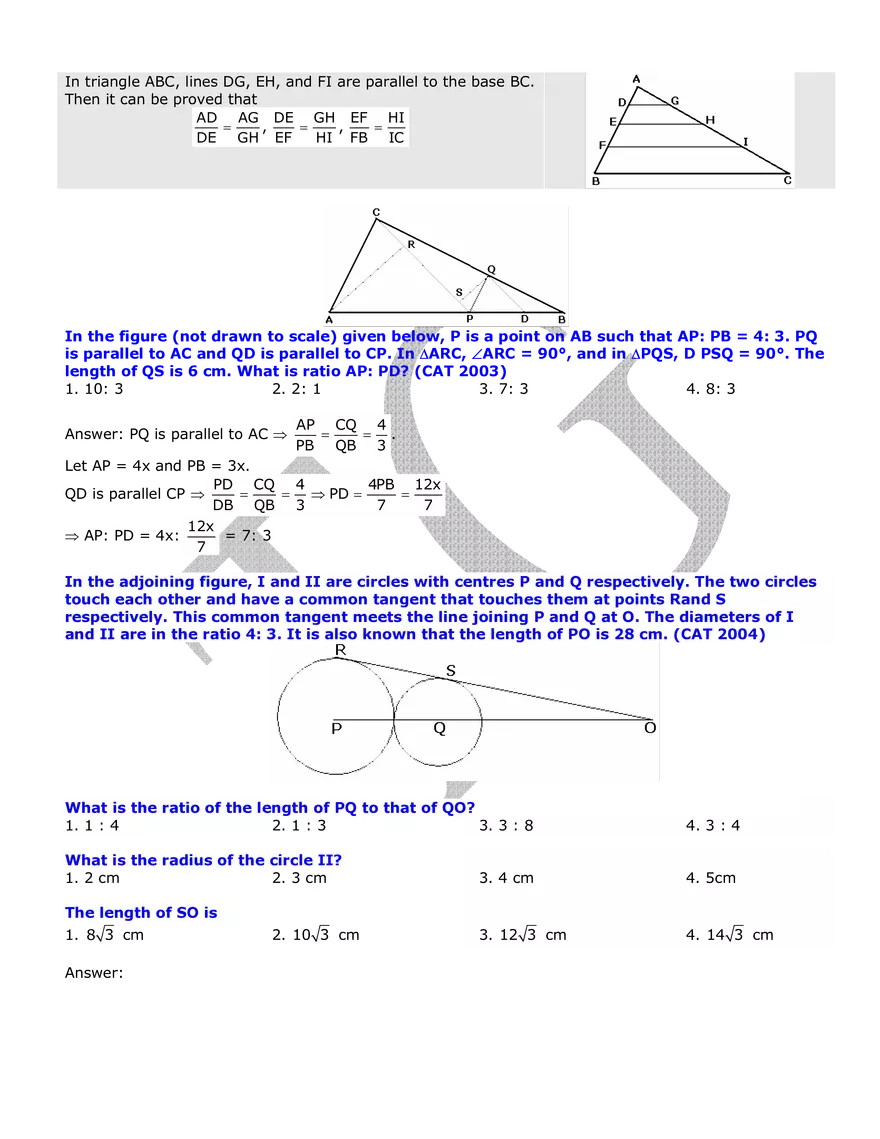 In triangle ABC, lines DG, EH, and FI are parallel to the base BC. Then it can be proved that

$\frac{AD}{DE} = \frac{AG}{GH}, \frac{DE}{EF} = \frac{GH}{HI}, \frac{EF}{FB} = \frac{HI}{IC}$

A
D
G
E
H
F
I
B
C

C
R
Q
S
A
P
D
B

In the figure (not drawn to scale) given below, P is a point on AB such that AP: PB = 4: 3. PQ is parallel to AC and QD is parallel to CP. In $\triangle$ARC, $\angle$ARC = 90°, and in $\triangle$PQS, D PSQ = 90°. The length of QS is 6 cm. What is ratio AP: PD? (CAT 2003)

1. 10: 3
2. 2: 1
3. 7: 3
4. 8: 3

Answer: PQ is parallel to AC $\Rightarrow \frac{AP}{PB} = \frac{CQ}{QB} = \frac{4}{3}$.

Let AP = 4x and PB = 3x.

QD is parallel CP $\Rightarrow \frac{PD}{DB} = \frac{CQ}{QB} = \frac{4}{3} \Rightarrow PD = \frac{4PB}{7} = \frac{12x}{7}$

$\Rightarrow$ AP: PD = 4x: $\frac{12x}{7}$ = 7: 3

In the adjoining figure, I and II are circles with centres P and Q respectively. The two circles touch each other and have a common tangent that touches them at points Rand S respectively. This common tangent meets the line joining P and Q at O. The diameters of I and II are in the ratio 4: 3. It is also known that the length of PO is 28 cm. (CAT 2004)

R
S
P
Q
O

What is the ratio of the length of PQ to that of QO?

1. 1 : 4
2. 1 : 3
3. 3 : 8
4. 3 : 4

What is the radius of the circle II?

1. 2 cm
2. 3 cm
3. 4 cm
4. 5cm

The length of SO is

1. $8\sqrt{3}$ cm
2. $10\sqrt{3}$ cm
3. $12\sqrt{3}$ cm
4. $14\sqrt{3}$ cm

Answer: