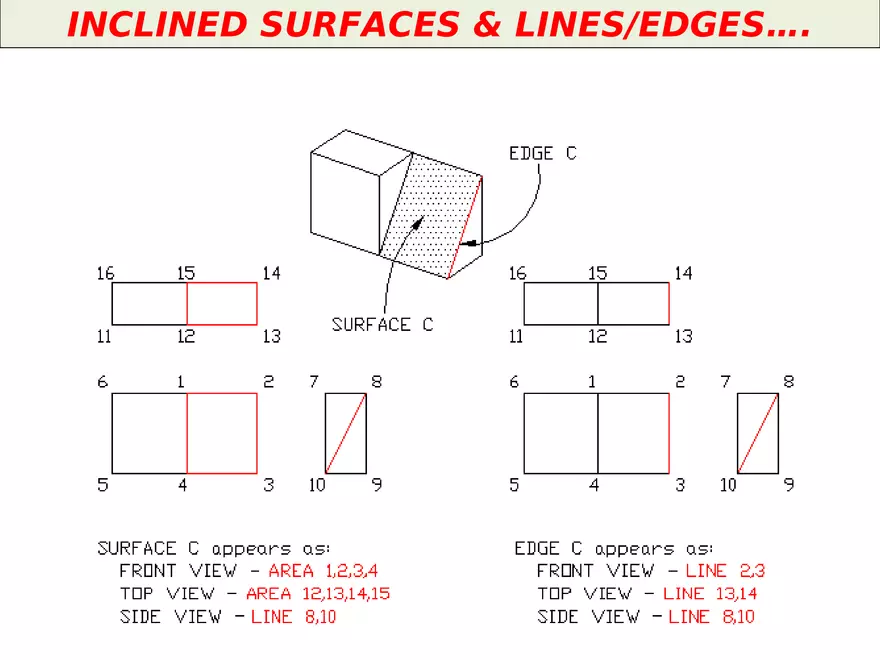 INCLINED SURFACES & LINES/EDGES….

EDGE C

SURFACE C

16 15 14
11 12 13

6 1 2
5 4 3

7 8
10 9

16 15 14
11 12 13

6 1 2
5 4 3

7 8
10 9

SURFACE C appears as:
FRONT VIEW - AREA 1,2,3,4
TOP VIEW - AREA 12,13,14,15
SIDE VIEW - LINE 8,10

EDGE C appears as:
FRONT VIEW - LINE 2,3
TOP VIEW - LINE 13,14
SIDE VIEW - LINE 8,10