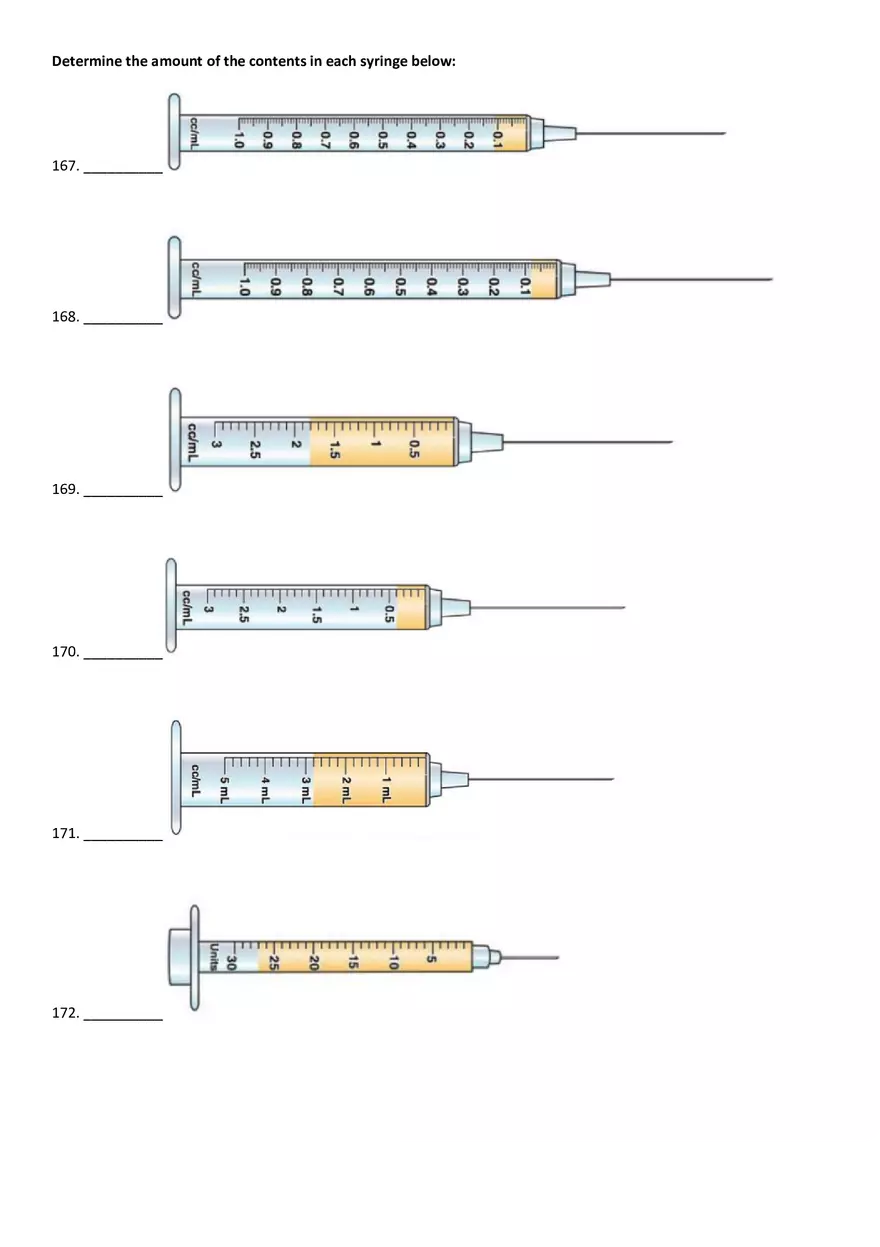 Determine the amount of the contents in each syringe below:

cc/mL 1.0 0.9 0.8 0.7 0.6 0.5 0.4 0.3 0.2 0.1

167. __________

cc/mL 1.0 0.9 0.8 0.7 0.6 0.5 0.4 0.3 0.2 0.1

168. __________

cc/mL 3 2.5 2 1.5 1 0.5

169. __________

cc/mL 3 2.5 2 1.5 1 0.5

170. __________

cc/mL 5 mL 4 mL 3 mL 2 mL 1 mL

171. __________

Units 30 25 20 15 10 5

172. __________