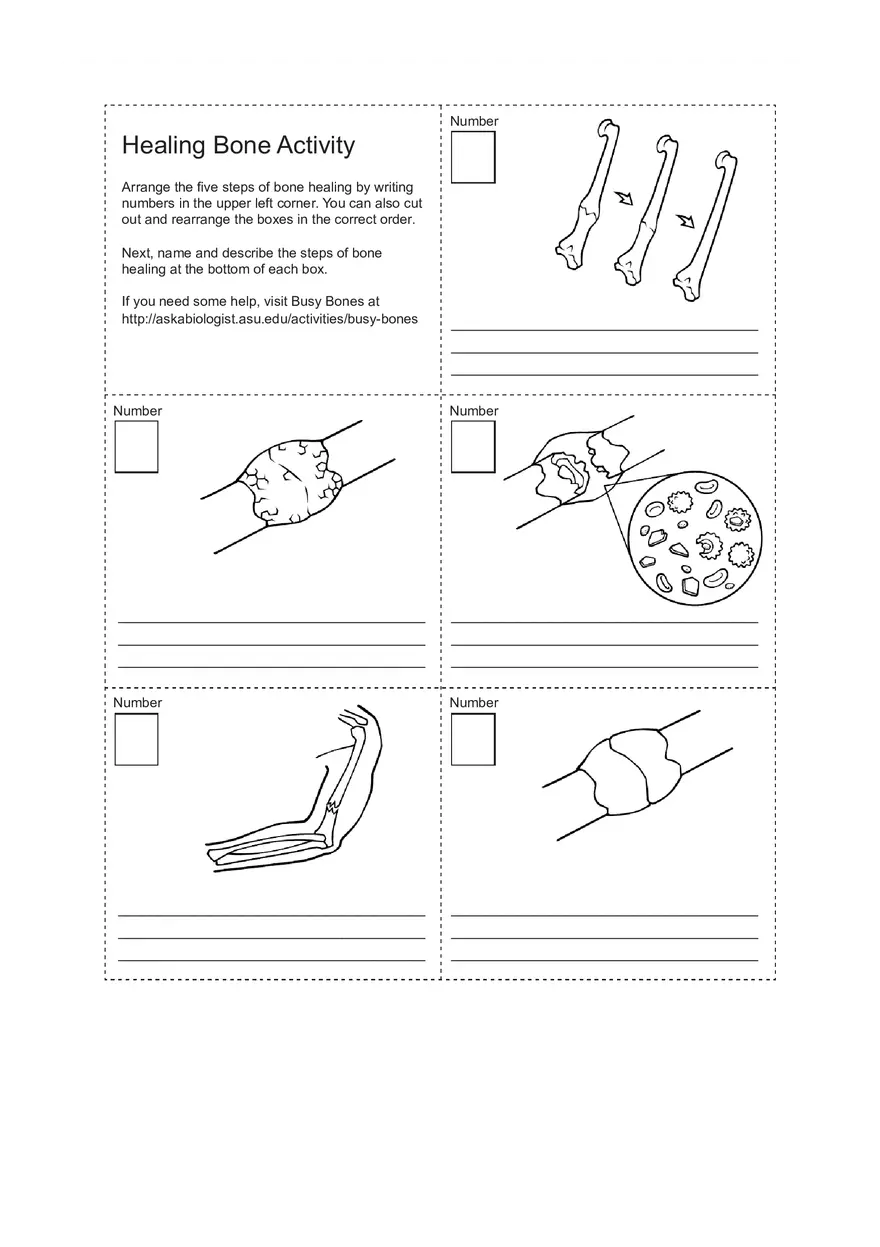 Healing Bone Activity

Arrange the five steps of bone healing by writing numbers in the upper left corner. You can also cut out and rearrange the boxes in the correct order.

Next, name and describe the steps of bone healing at the bottom of each box.

If you need some help, visit Busy Bones at http://askabiologist.asu.edu/activities/busy-bones

Number

Number

Number

Number

Number