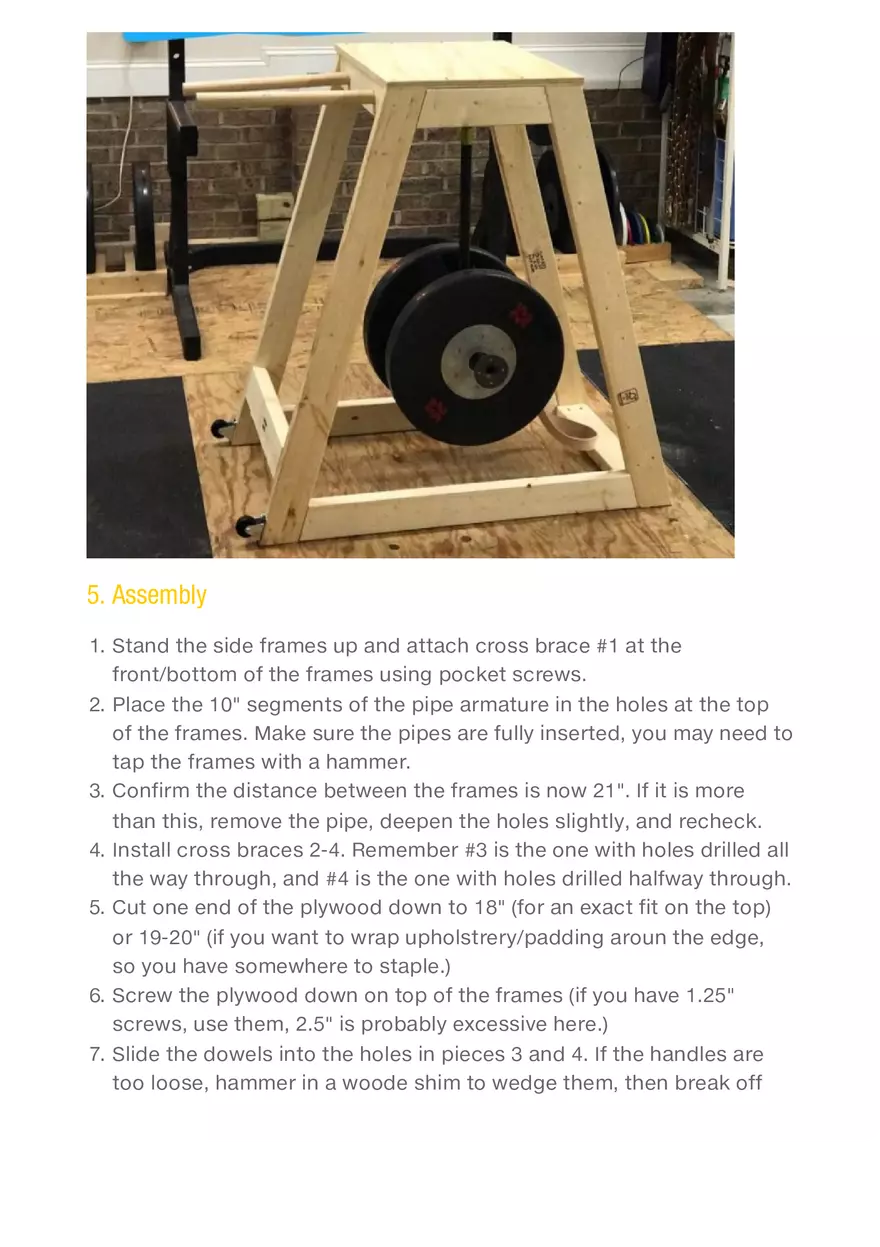 5. Assembly

1. Stand the side frames up and attach cross brace #1 at the front/bottom of the frames using pocket screws.
2. Place the 10" segments of the pipe armature in the holes at the top of the frames. Make sure the pipes are fully inserted, you may need to tap the frames with a hammer.
3. Confirm the distance between the frames is now 21". If it is more than this, remove the pipe, deepen the holes slightly, and recheck.
4. Install cross braces 2-4. Remember #3 is the one with holes drilled all the way through, and #4 is the one with holes drilled halfway through.
5. Cut one end of the plywood down to 18" (for an exact fit on the top) or 19-20" (if you want to wrap upholstrery/padding aroun the edge, so you have somewhere to staple.)
6. Screw the plywood down on top of the frames (if you have 1.25" screws, use them, 2.5" is probably excessive here.)
7. Slide the dowels into the holes in pieces 3 and 4. If the handles are too loose, hammer in a woode shim to wedge them, then break off