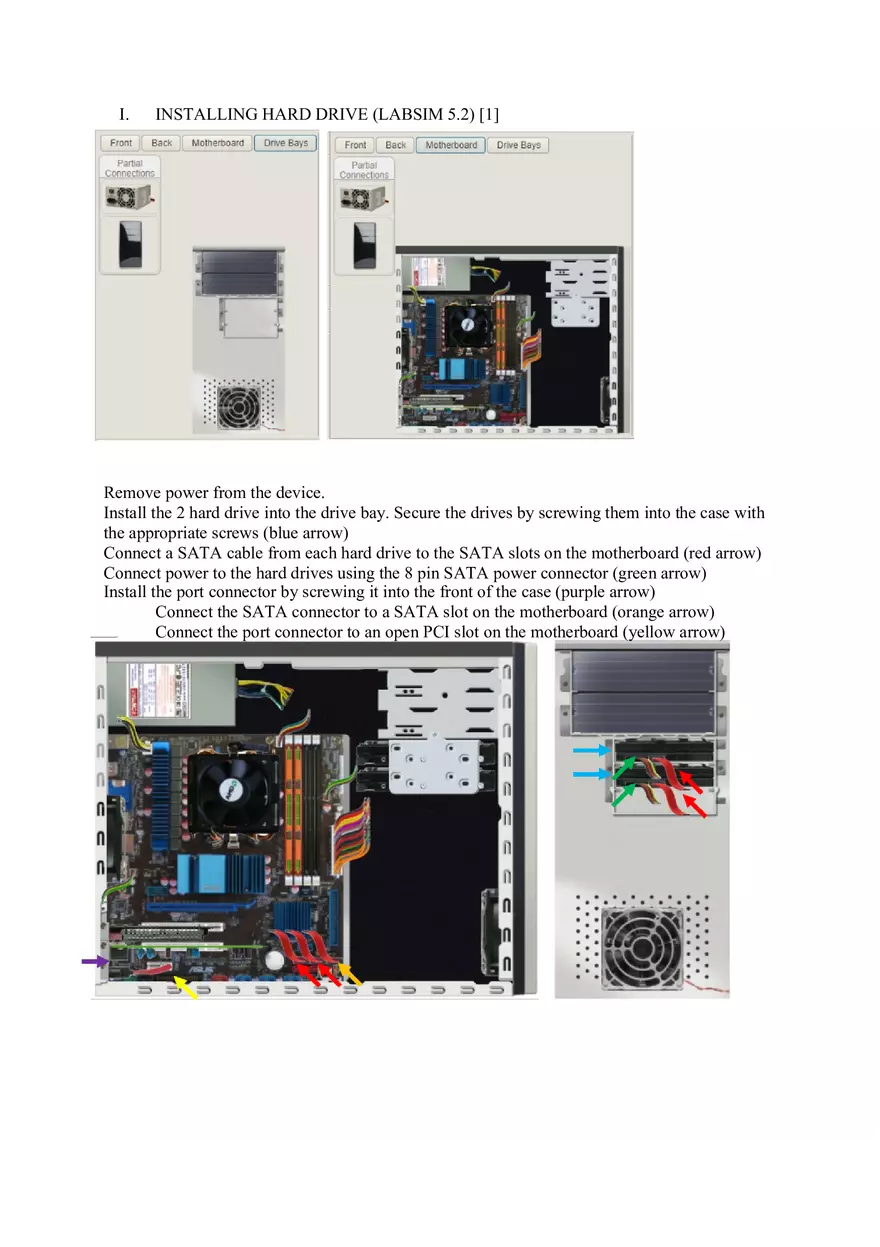 I. INSTALLING HARD DRIVE (LABSIM 5.2) [1]

Front Back Motherboard Drive Bays

Partial Connections

Front Back Motherboard Drive Bays

Partial Connections

Remove power from the device.
Install the 2 hard drive into the drive bay. Secure the drives by screwing them into the case with the appropriate screws (blue arrow)
Connect a SATA cable from each hard drive to the SATA slots on the motherboard (red arrow)
Connect power to the hard drives using the 8 pin SATA power connector (green arrow)
Install the port connector by screwing it into the front of the case (purple arrow)
Connect the SATA connector to a SATA slot on the motherboard (orange arrow)
Connect the port connector to an open PCI slot on the motherboard (yellow arrow)