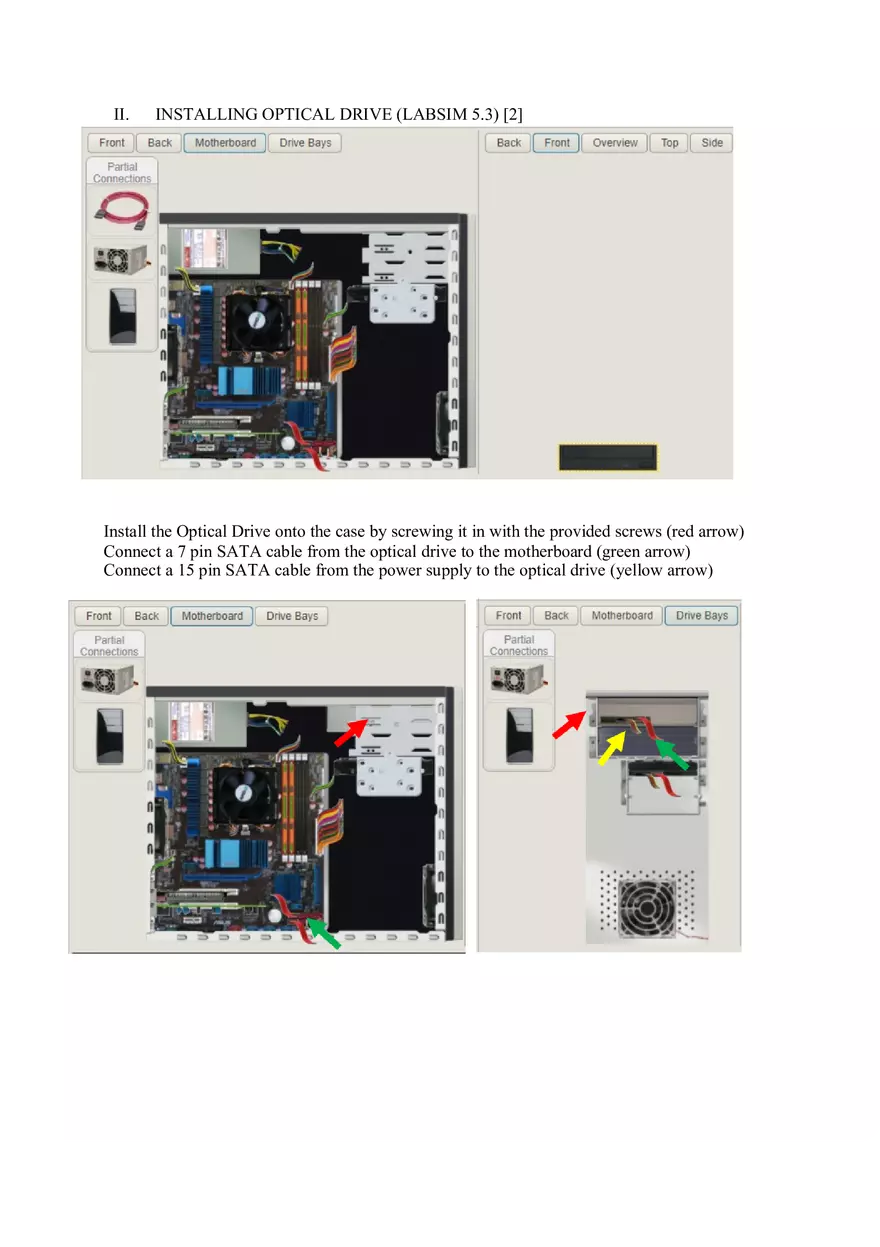 II. INSTALLING OPTICAL DRIVE (LABSIM 5.3) [2]

Front Back Motherboard Drive Bays

Partial Connections

Back Front Overview Top Side

Install the Optical Drive onto the case by screwing it in with the provided screws (red arrow)
Connect a 7 pin SATA cable from the optical drive to the motherboard (green arrow)
Connect a 15 pin SATA cable from the power supply to the optical drive (yellow arrow)

Front Back Motherboard Drive Bays

Partial Connections

Front Back Motherboard Drive Bays

Partial Connections