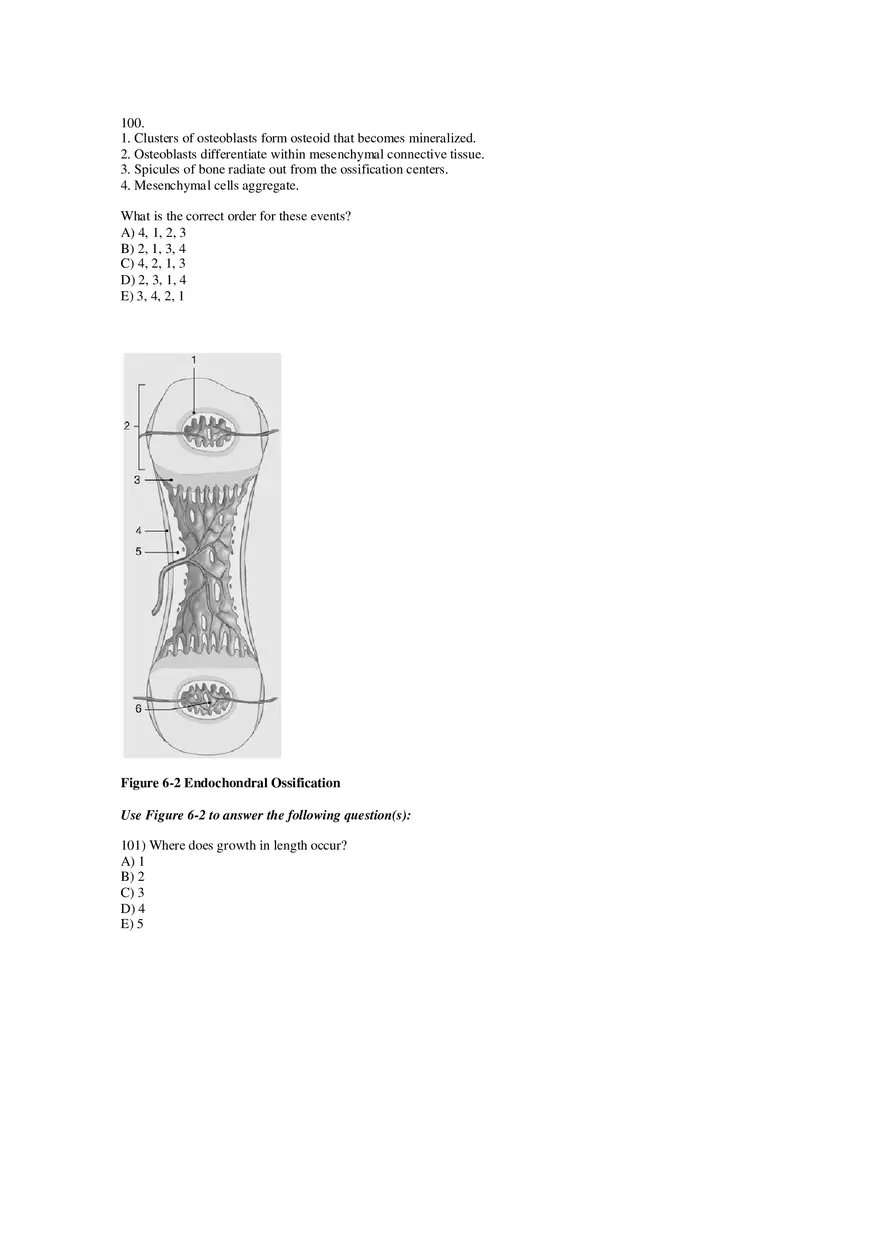 100.
1. Clusters of osteoblasts form osteoid that becomes mineralized.
2. Osteoblasts differentiate within mesenchymal connective tissue.
3. Spicules of bone radiate out from the ossification centers.
4. Mesenchymal cells aggregate.

What is the correct order for these events?
A) 4, 1, 2, 3
B) 2, 1, 3, 4
C) 4, 2, 1, 3
D) 2, 3, 1, 4
E) 3, 4, 2, 1

1
2
3
4
5
6

Figure 6-2 Endochondral Ossification

Use Figure 6-2 to answer the following question(s):

101) Where does growth in length occur?
A) 1
B) 2
C) 3
D) 4
E) 5