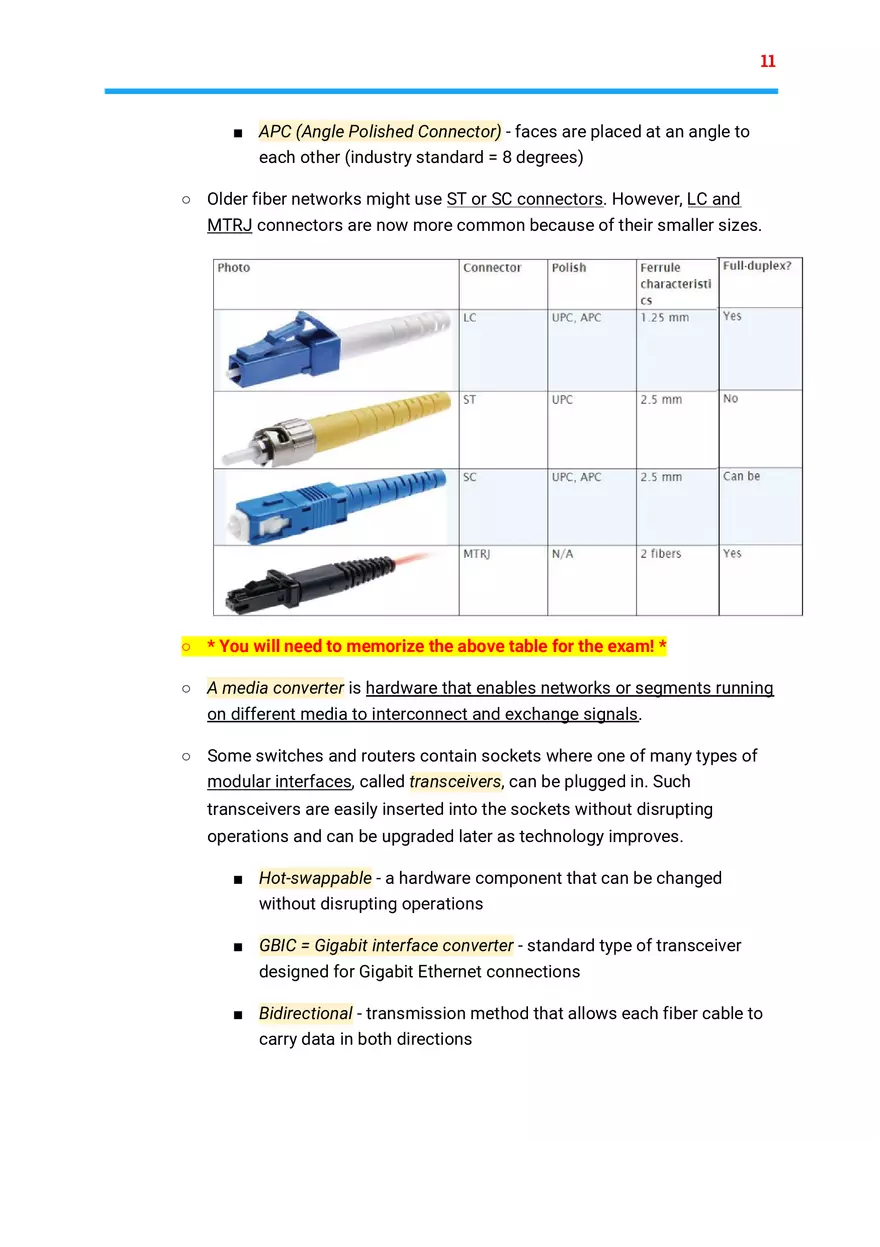 11

■ APC (Angle Polished Connector) - faces are placed at an angle to each other (industry standard = 8 degrees)

○ Older fiber networks might use ST or SC connectors. However, LC and MTRJ connectors are now more common because of their smaller sizes.

| Photo | Connector | Polish | Ferrule characteristics | Full-duplex? |
|---|---|---|---|---|
| | LC | UPC, APC | 1.25 mm | Yes |
| | ST | UPC | 2.5 mm | No |
| | SC | UPC, APC | 2.5 mm | Can be |
| | MTRJ | N/A | 2 fibers | Yes |

○ * You will need to memorize the above table for the exam! *

○ A media converter is hardware that enables networks or segments running on different media to interconnect and exchange signals.

○ Some switches and routers contain sockets where one of many types of modular interfaces, called transceivers, can be plugged in. Such transceivers are easily inserted into the sockets without disrupting operations and can be upgraded later as technology improves.

■ Hot-swappable - a hardware component that can be changed without disrupting operations

■ GBIC = Gigabit interface converter - standard type of transceiver designed for Gigabit Ethernet connections

■ Bidirectional - transmission method that allows each fiber cable to carry data in both directions