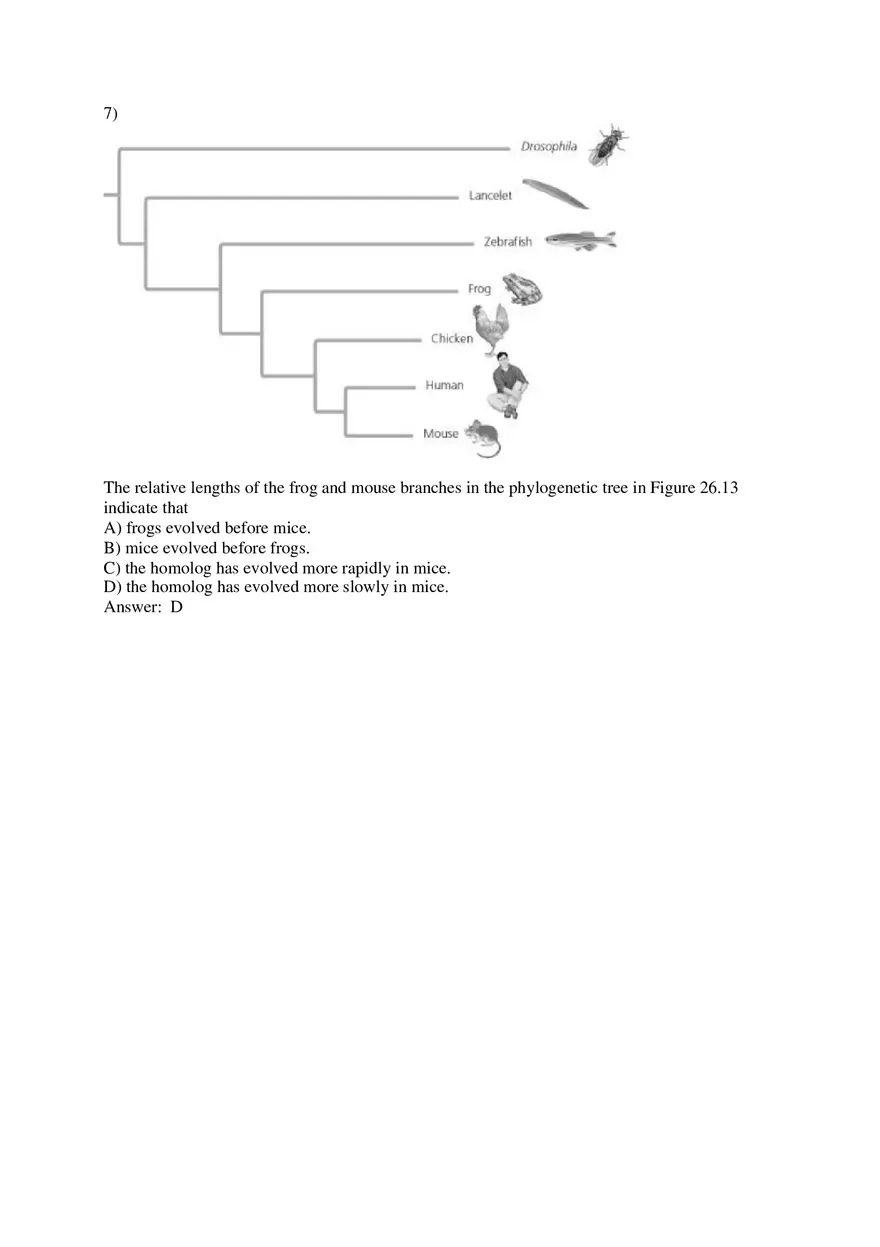 7)

Drosophila
Lancelet
Zebrafish
Frog
Chicken
Human
Mouse

The relative lengths of the frog and mouse branches in the phylogenetic tree in Figure 26.13 indicate that
A) frogs evolved before mice.
B) mice evolved before frogs.
C) the homolog has evolved more rapidly in mice.
D) the homolog has evolved more slowly in mice.
Answer: D