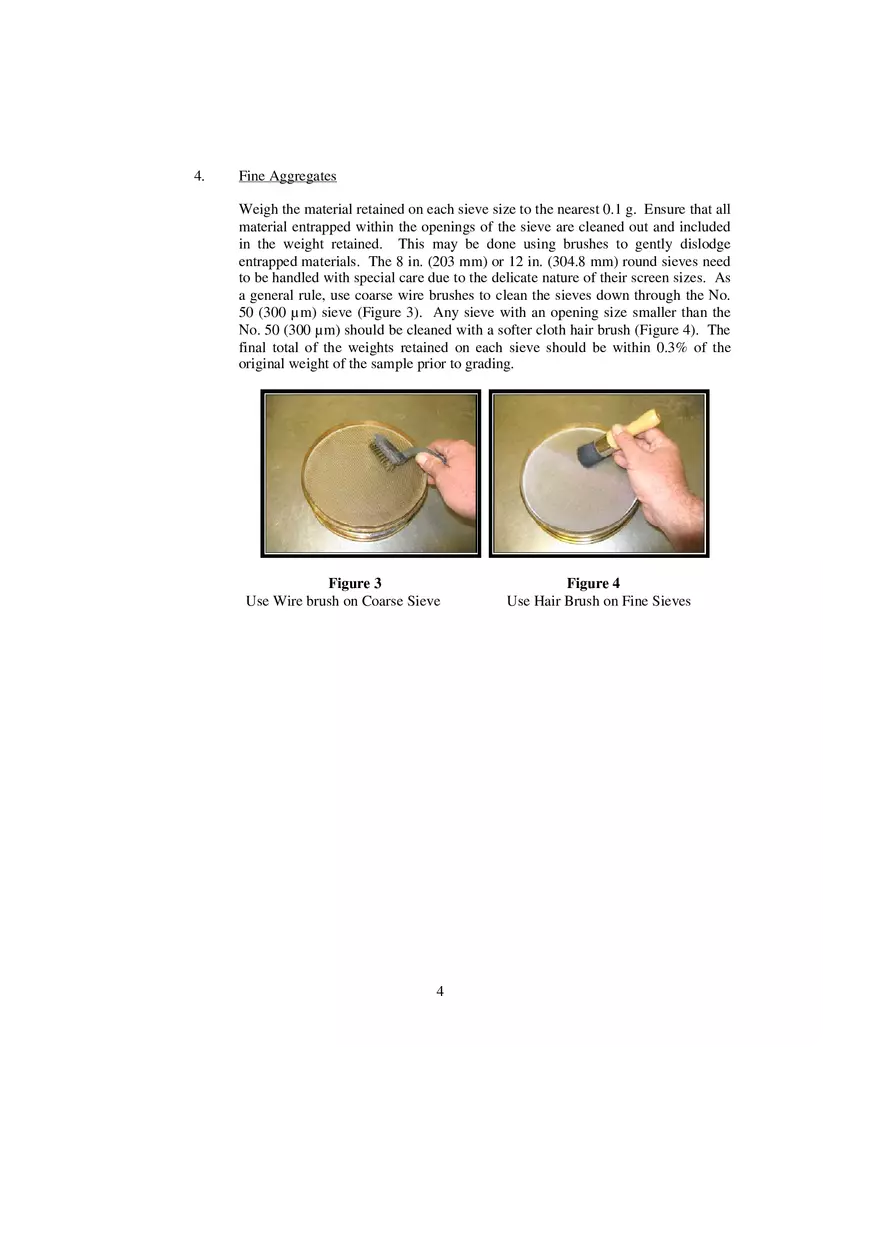 4. Fine Aggregates

Weigh the material retained on each sieve size to the nearest 0.1 g. Ensure that all material entrapped within the openings of the sieve are cleaned out and included in the weight retained. This may be done using brushes to gently dislodge entrapped materials. The 8 in. (203 mm) or 12 in. (304.8 mm) round sieves need to be handled with special care due to the delicate nature of their screen sizes. As a general rule, use coarse wire brushes to clean the sieves down through the No. 50 (300 µm) sieve (Figure 3). Any sieve with an opening size smaller than the No. 50 (300 µm) should be cleaned with a softer cloth hair brush (Figure 4). The final total of the weights retained on each sieve should be within 0.3% of the original weight of the sample prior to grading.

**Figure 3**
Use Wire brush on Coarse Sieve

**Figure 4**
Use Hair Brush on Fine Sieves

4