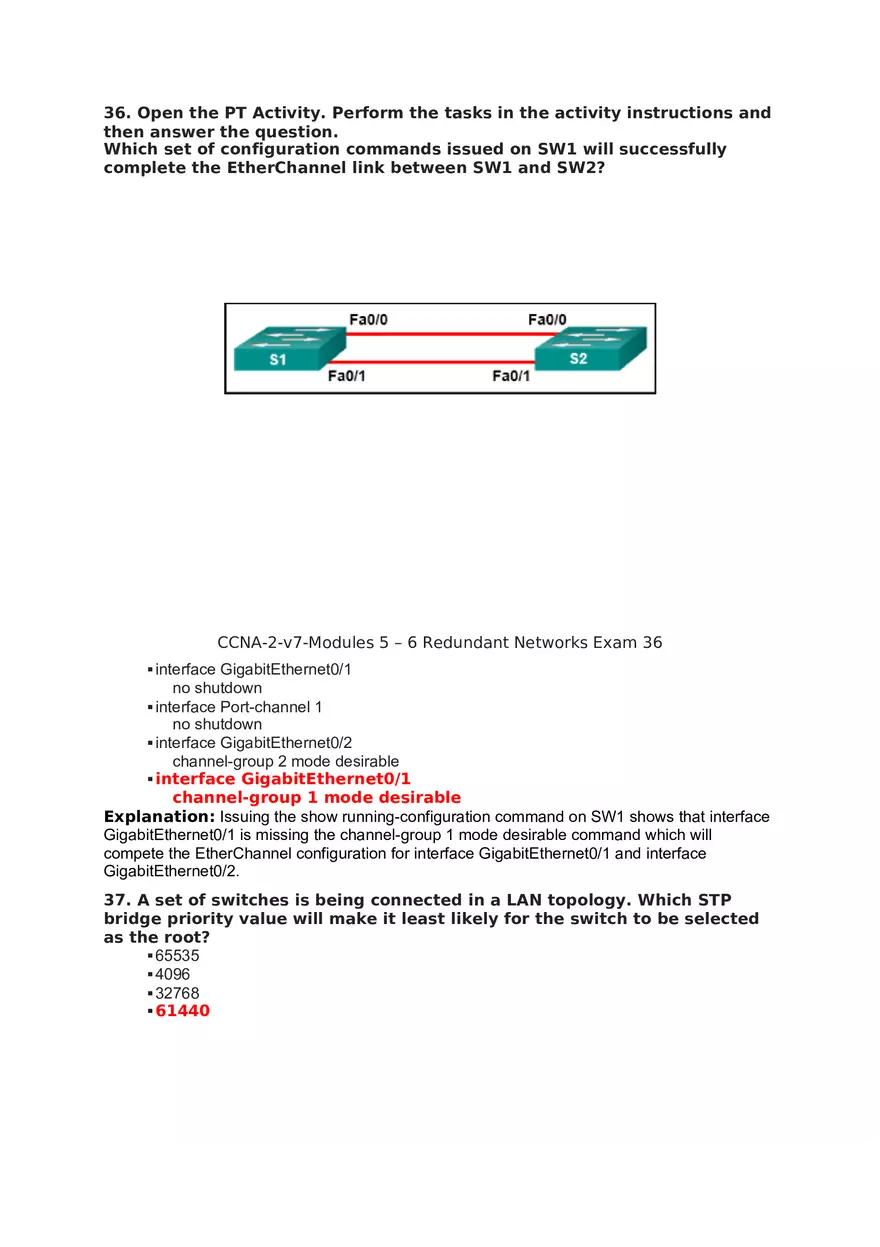 36. Open the PT Activity. Perform the tasks in the activity instructions and then answer the question.
Which set of configuration commands issued on SW1 will successfully complete the EtherChannel link between SW1 and SW2?

Fa0/0
Fa0/0
S1
S2
Fa0/1
Fa0/1

CCNA-2-v7-Modules 5 – 6 Redundant Networks Exam 36

▪ interface GigabitEthernet0/1
no shutdown
▪ interface Port-channel 1
no shutdown
▪ interface GigabitEthernet0/2
channel-group 2 mode desirable
▪ interface GigabitEthernet0/1
channel-group 1 mode desirable

Explanation: Issuing the show running-configuration command on SW1 shows that interface GigabitEthernet0/1 is missing the channel-group 1 mode desirable command which will compete the EtherChannel configuration for interface GigabitEthernet0/1 and interface GigabitEthernet0/2.

37. A set of switches is being connected in a LAN topology. Which STP bridge priority value will make it least likely for the switch to be selected as the root?
▪ 65535
▪ 4096
▪ 32768
▪ 61440