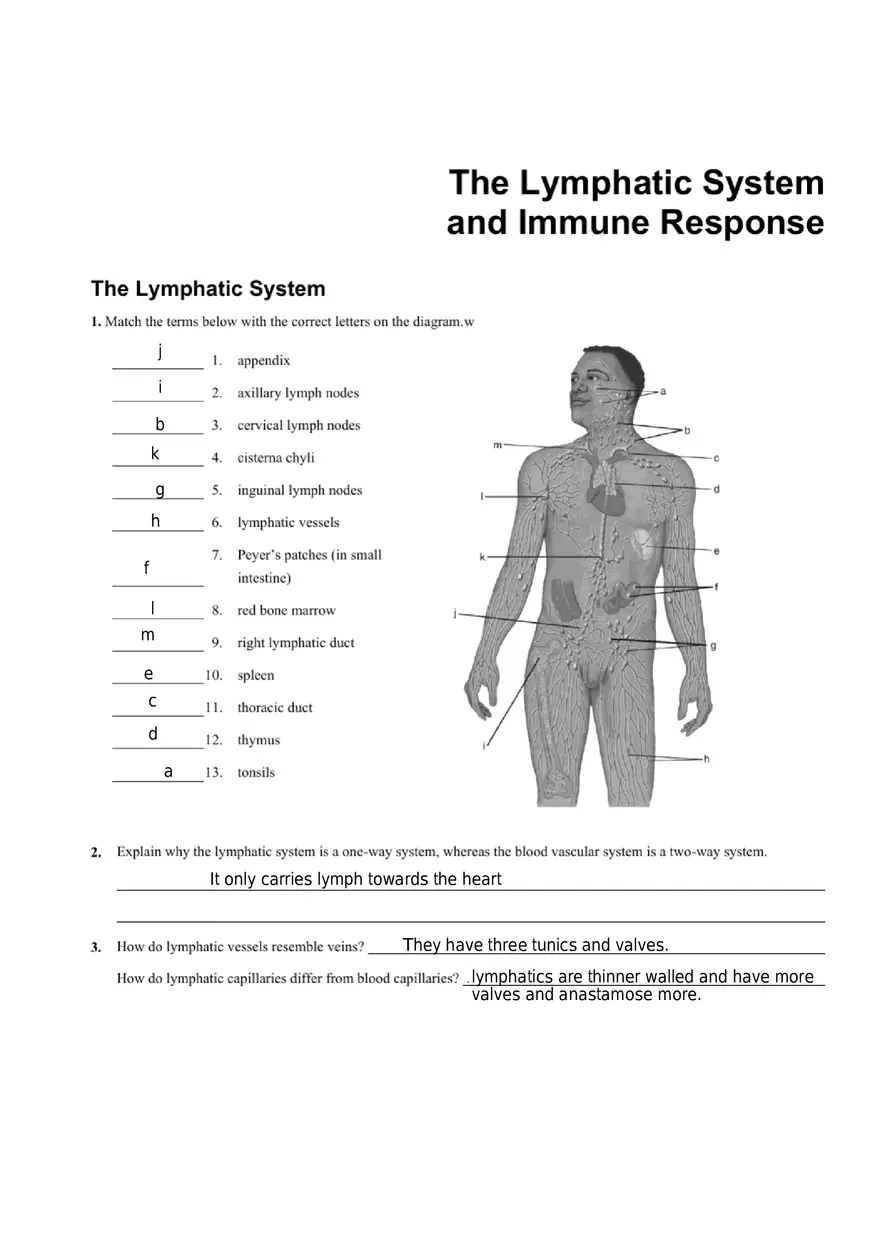 The Lymphatic System and Immune Response

The Lymphatic System

1. Match the terms below with the correct letters on the diagram.w

j 1. appendix
i 2. axillary lymph nodes
b 3. cervical lymph nodes
k 4. cisterna chyli
g 5. inguinal lymph nodes
h 6. lymphatic vessels
f 7. Peyer's patches (in small intestine)
l 8. red bone marrow
m 9. right lymphatic duct
e 10. spleen
c 11. thoracic duct
d 12. thymus
a 13. tonsils

a
b
m
c
d
l
e
k
f
j
g
i
h

2. Explain why the lymphatic system is a one-way system, whereas the blood vascular system is a two-way system.
It only carries lymph towards the heart

3. How do lymphatic vessels resemble veins? They have three tunics and valves.
How do lymphatic capillaries differ from blood capillaries? lymphatics are thinner walled and have more valves and anastamose more.