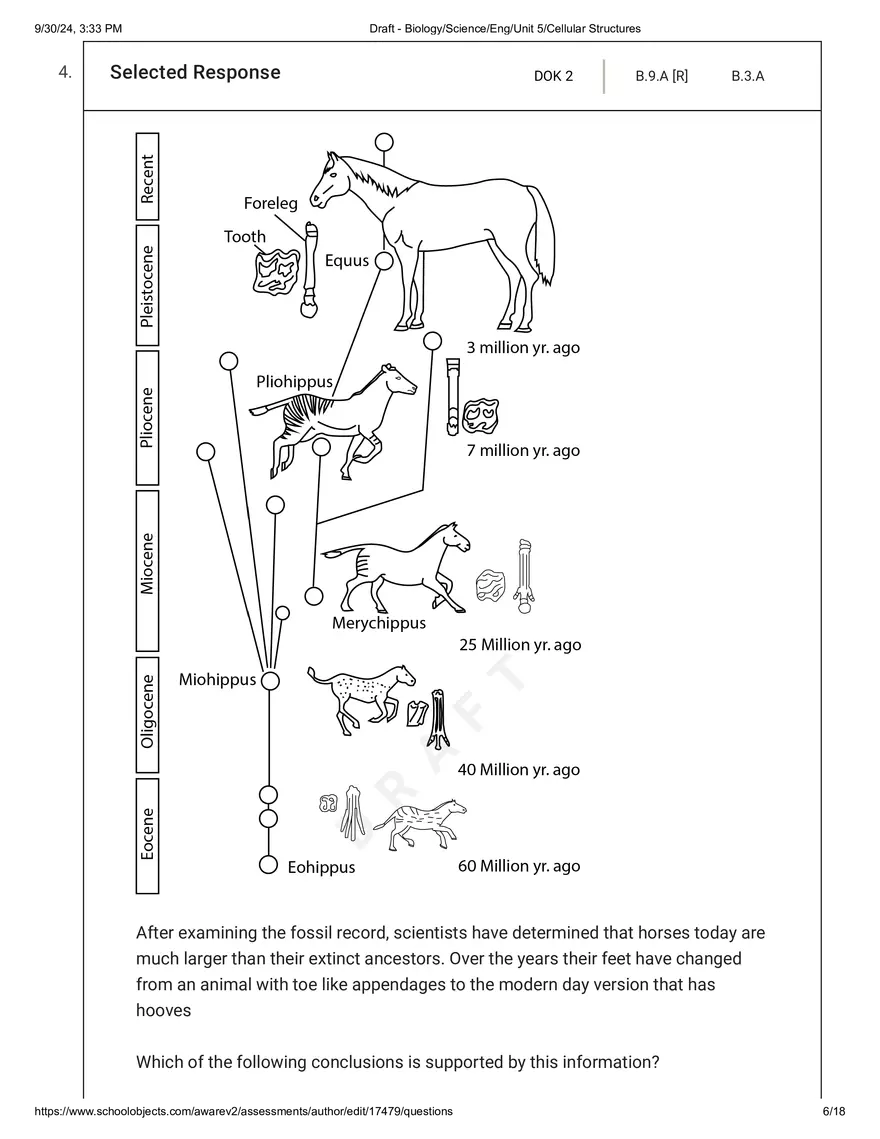 9/30/24, 3:33 PM

Draft - Biology/Science/Eng/Unit 5/Cellular Structures

4.

Selected Response

DOK 2

B.9.A [R]

B.3.A

Recent

Pleistocene

Pliocene

Miocene

Oligocene

Eocene

Foreleg

Tooth

Equus

3 million yr. ago

Pliohippus

7 million yr. ago

Merychippus

25 Million yr. ago

Miohippus

40 Million yr. ago

Eohippus

60 Million yr. ago

DRAFT

After examining the fossil record, scientists have determined that horses today are much larger than their extinct ancestors. Over the years their feet have changed from an animal with toe like appendages to the modern day version that has hooves

Which of the following conclusions is supported by this information?

https://www.schoolobjects.com/awarev2/assessments/author/edit/17479/questions

6/18