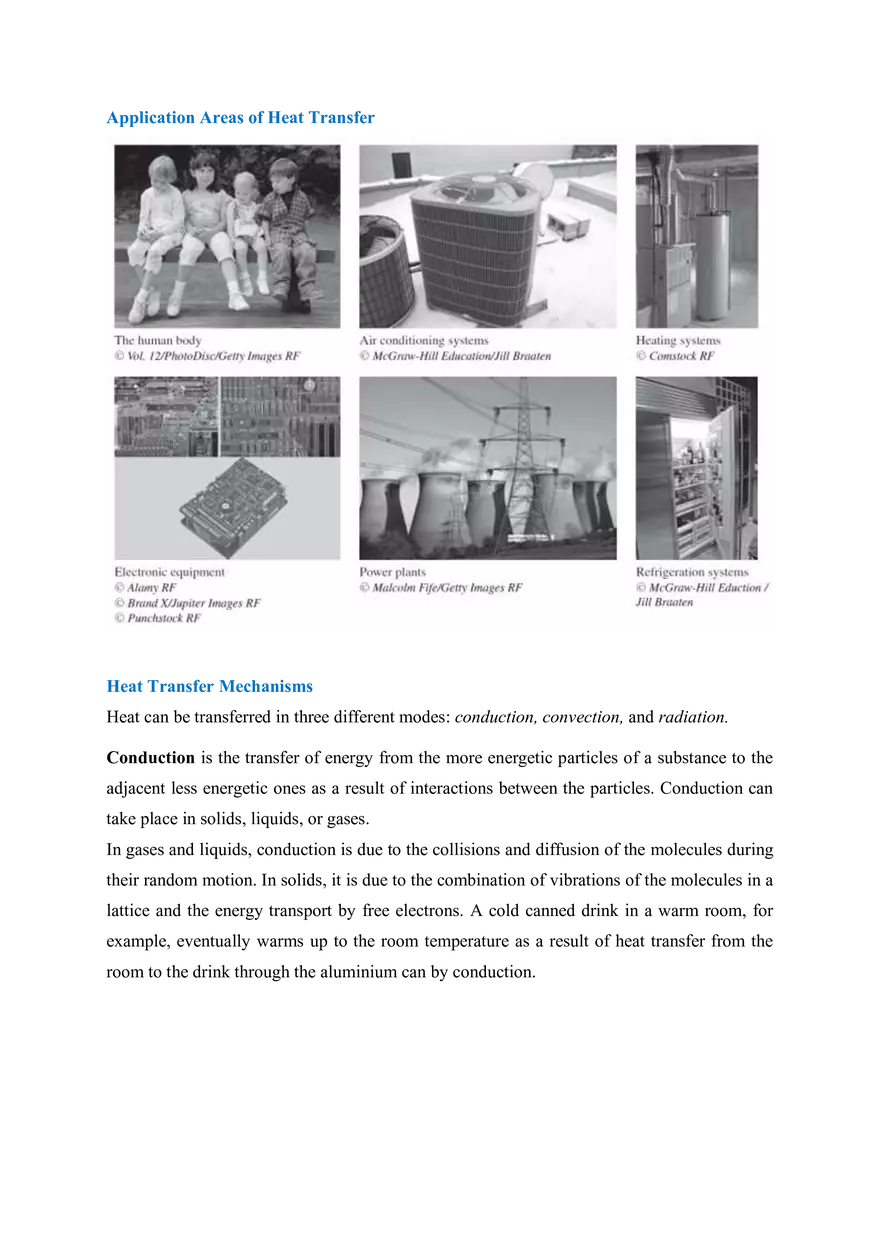 Application Areas of Heat Transfer

The human body
© Vol. 12/PhotoDisc/Getty Images RF

Air conditioning systems
© McGraw-Hill Education/Jill Braaten

Heating systems
© Comstock RF

Electronic equipment
© Alamy RF
© Brand X/Jupiter Images RF
© Punchstock RF

Power plants
© Malcolm Fife/Getty Images RF

Refrigeration systems
© McGraw-Hill Eduction / Jill Braaten

Heat Transfer Mechanisms
Heat can be transferred in three different modes: conduction, convection, and radiation.

Conduction is the transfer of energy from the more energetic particles of a substance to the adjacent less energetic ones as a result of interactions between the particles. Conduction can take place in solids, liquids, or gases.
In gases and liquids, conduction is due to the collisions and diffusion of the molecules during their random motion. In solids, it is due to the combination of vibrations of the molecules in a lattice and the energy transport by free electrons. A cold canned drink in a warm room, for example, eventually warms up to the room temperature as a result of heat transfer from the room to the drink through the aluminium can by conduction.