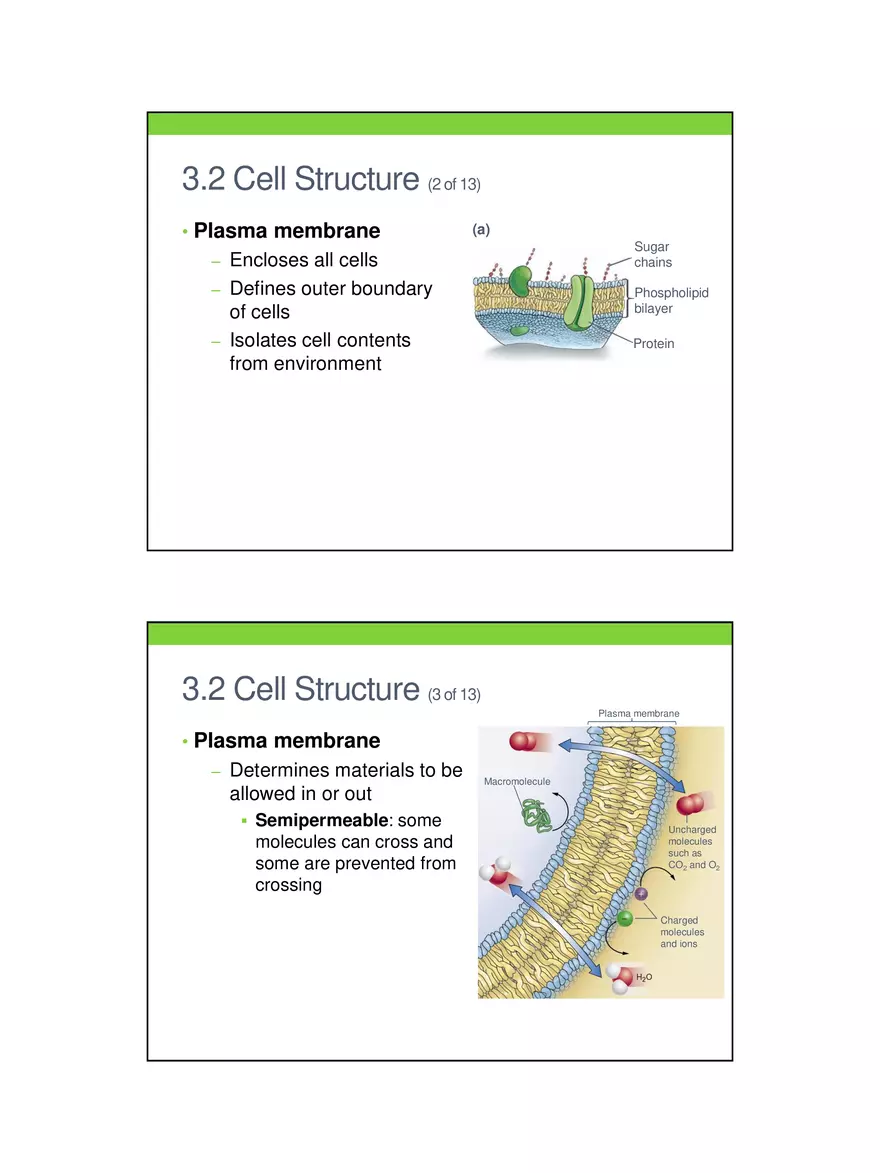 3.2 Cell Structure (2 of 13)

• Plasma membrane
– Encloses all cells
– Defines outer boundary of cells
– Isolates cell contents from environment

(a)
Sugar chains
Phospholipid bilayer
Protein

3.2 Cell Structure (3 of 13)

• Plasma membrane
– Determines materials to be allowed in or out
▪ Semipermeable: some molecules can cross and some are prevented from crossing

Plasma membrane
Macromolecule
Uncharged molecules such as $CO_2$ and $O_2$
Charged molecules and ions
$H_2O$