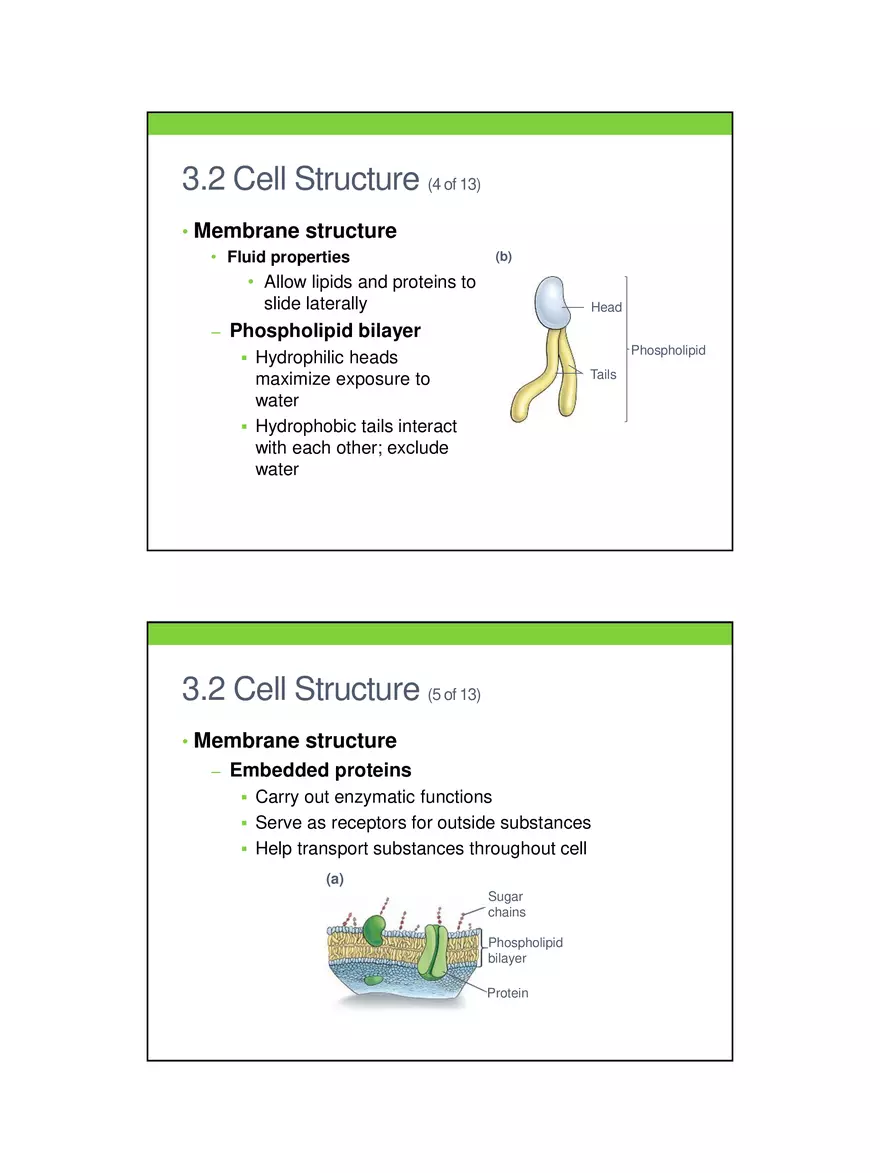 3.2 Cell Structure (4 of 13)

• Membrane structure
• Fluid properties
• Allow lipids and proteins to slide laterally
– Phospholipid bilayer
▪ Hydrophilic heads maximize exposure to water
▪ Hydrophobic tails interact with each other; exclude water

(b)
Head
Tails
Phospholipid

3.2 Cell Structure (5 of 13)

• Membrane structure
– Embedded proteins
▪ Carry out enzymatic functions
▪ Serve as receptors for outside substances
▪ Help transport substances throughout cell

(a)
Sugar chains
Phospholipid bilayer
Protein