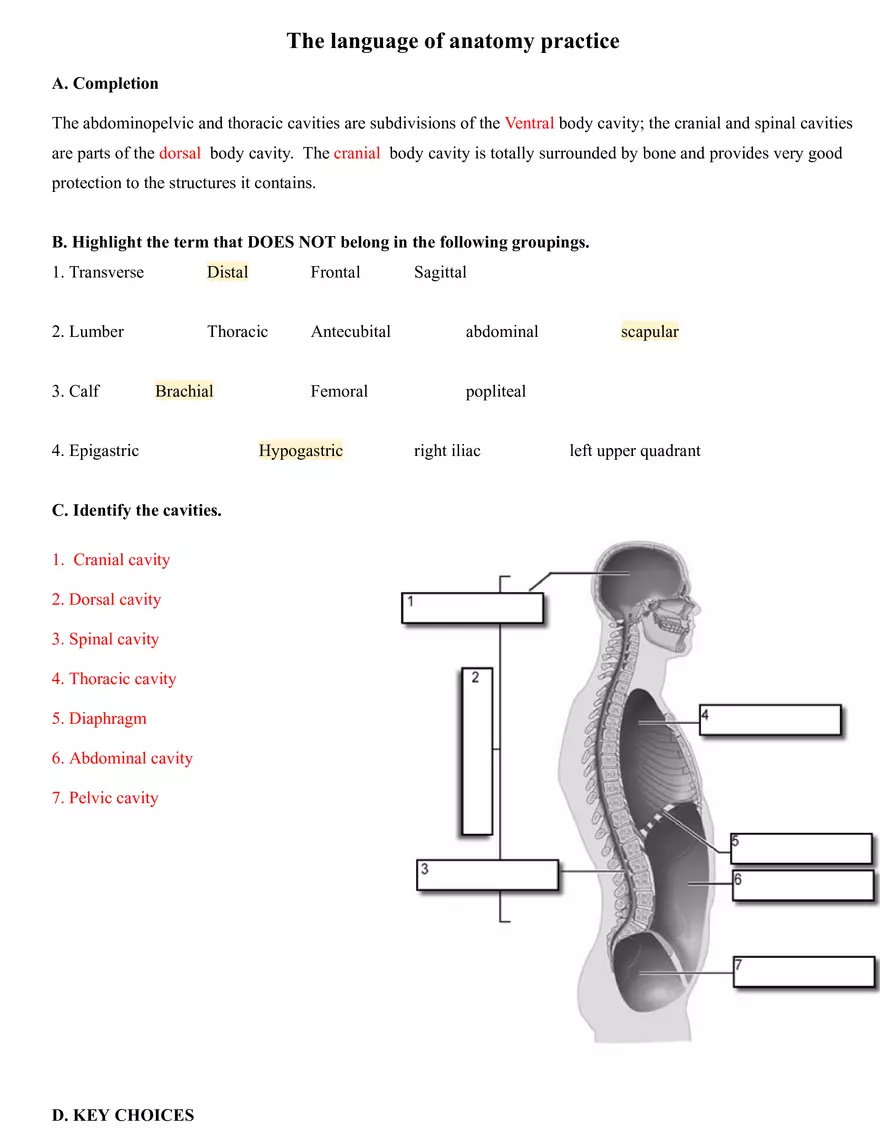 The language of anatomy practice

A. Completion

The abdominopelvic and thoracic cavities are subdivisions of the Ventral body cavity; the cranial and spinal cavities are parts of the dorsal body cavity. The cranial body cavity is totally surrounded by bone and provides very good protection to the structures it contains.

B. Highlight the term that DOES NOT belong in the following groupings.

1. Transverse Distal Frontal Sagittal

2. Lumber Thoracic Antecubital abdominal scapular

3. Calf Brachial Femoral popliteal

4. Epigastric Hypogastric right iliac left upper quadrant

C. Identify the cavities.

1. Cranial cavity
2. Dorsal cavity
3. Spinal cavity
4. Thoracic cavity
5. Diaphragm
6. Abdominal cavity
7. Pelvic cavity

1
2
3
4
5
6
7

D. KEY CHOICES