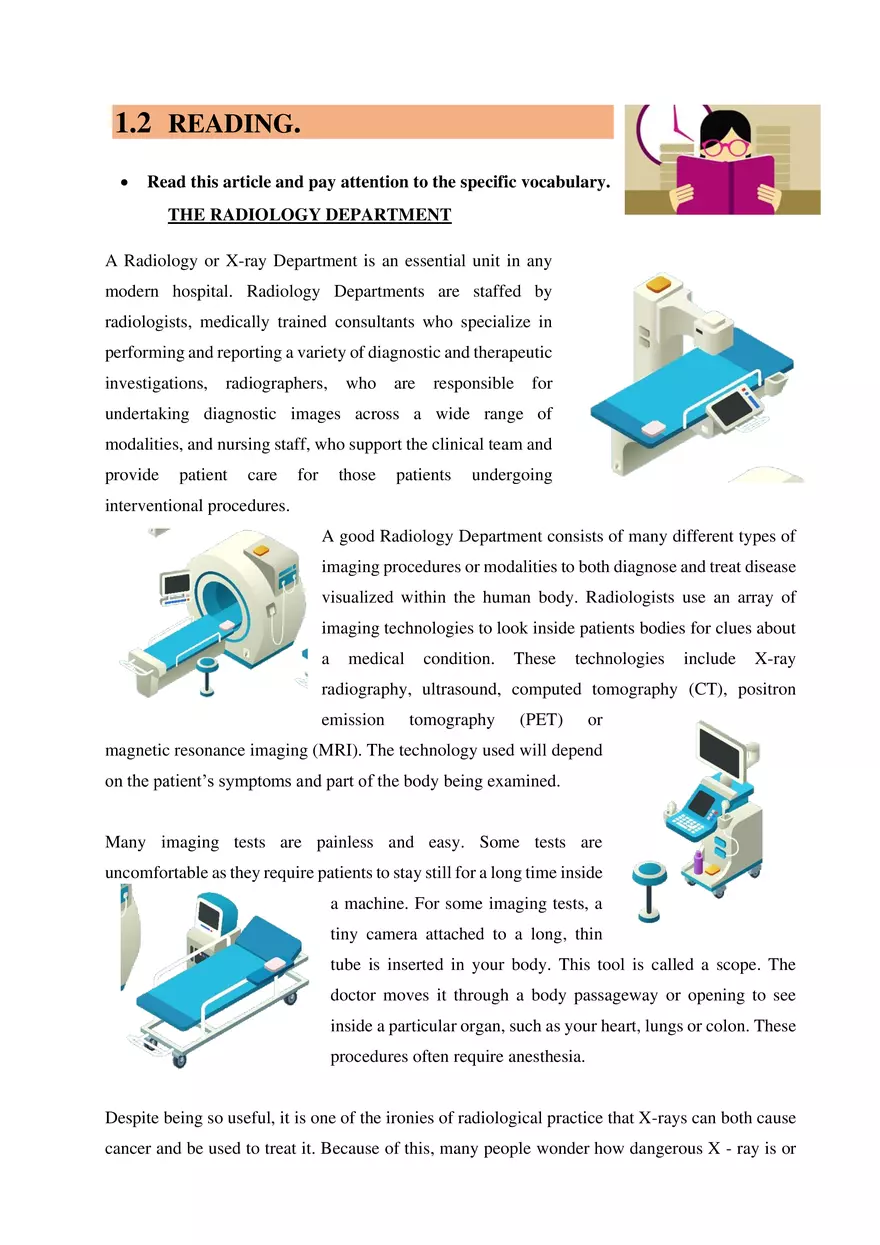 1.2 READING.

• Read this article and pay attention to the specific vocabulary.

THE RADIOLOGY DEPARTMENT

A Radiology or X-ray Department is an essential unit in any modern hospital. Radiology Departments are staffed by radiologists, medically trained consultants who specialize in performing and reporting a variety of diagnostic and therapeutic investigations, radiographers, who are responsible for undertaking diagnostic images across a wide range of modalities, and nursing staff, who support the clinical team and provide patient care for those patients undergoing interventional procedures.

A good Radiology Department consists of many different types of imaging procedures or modalities to both diagnose and treat disease visualized within the human body. Radiologists use an array of imaging technologies to look inside patients bodies for clues about a medical condition. These technologies include X-ray radiography, ultrasound, computed tomography (CT), positron emission tomography (PET) or magnetic resonance imaging (MRI). The technology used will depend on the patient's symptoms and part of the body being examined.

Many imaging tests are painless and easy. Some tests are uncomfortable as they require patients to stay still for a long time inside a machine. For some imaging tests, a tiny camera attached to a long, thin tube is inserted in your body. This tool is called a scope. The doctor moves it through a body passageway or opening to see inside a particular organ, such as your heart, lungs or colon. These procedures often require anesthesia.

Despite being so useful, it is one of the ironies of radiological practice that X-rays can both cause cancer and be used to treat it. Because of this, many people wonder how dangerous X - ray is or