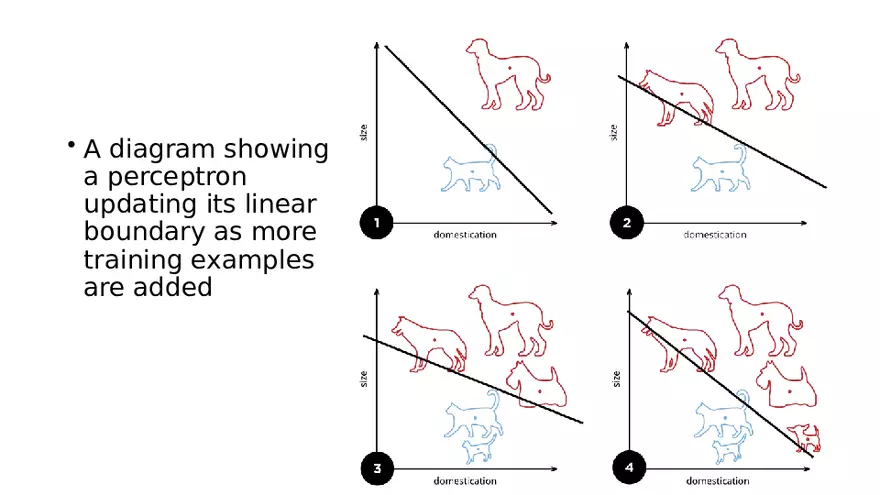 • A diagram showing a perceptron updating its linear boundary as more training examples are added

size
1
domestication

size
2
domestication

size
3
domestication

size
4
domestication