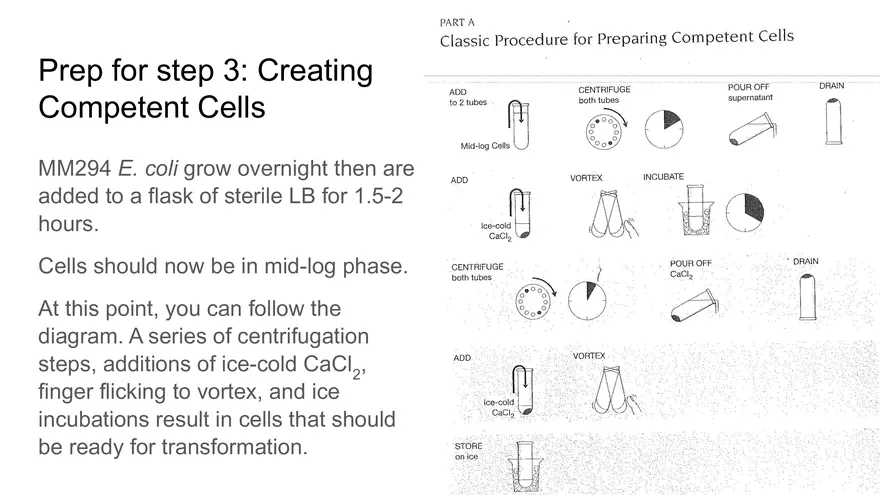 Prep for step 3: Creating Competent Cells

MM294 E. coli grow overnight then are added to a flask of sterile LB for 1.5-2 hours.

Cells should now be in mid-log phase.

At this point, you can follow the diagram. A series of centrifugation steps, additions of ice-cold $CaCl_2$, finger flicking to vortex, and ice incubations result in cells that should be ready for transformation.

PART A
Classic Procedure for Preparing Competent Cells

ADD to 2 tubes
Mid-log Cells
CENTRIFUGE both tubes
POUR OFF supernatant
DRAIN

ADD
Ice-cold $CaCl_2$
VORTEX
INCUBATE

CENTRIFUGE both tubes
POUR OFF $CaCl_2$
DRAIN

ADD
Ice-cold $CaCl_2$
VORTEX

STORE on ice