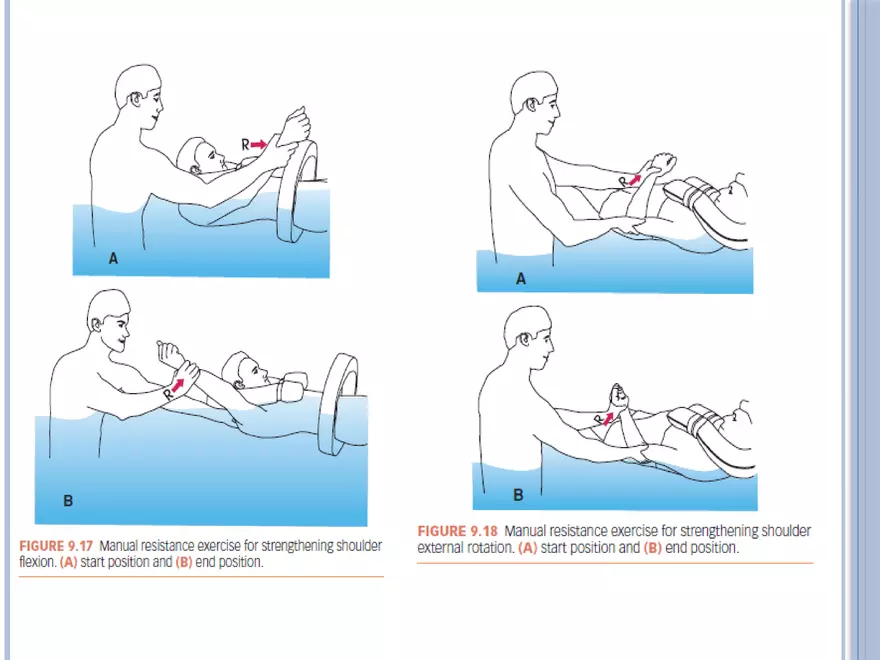 R

A

R

B

FIGURE 9.17 Manual resistance exercise for strengthening shoulder flexion. (A) start position and (B) end position.

R

A

R

B

FIGURE 9.18 Manual resistance exercise for strengthening shoulder external rotation. (A) start position and (B) end position.