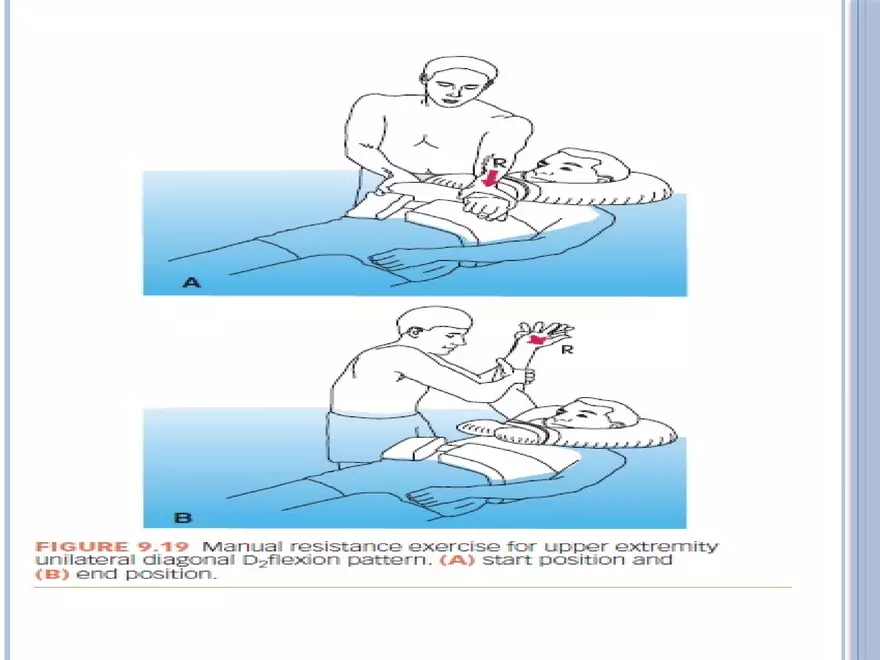 R

A

R

B

FIGURE 9.19 Manual resistance exercise for upper extremity unilateral diagonal $D_2$flexion pattern. (A) start position and (B) end position.