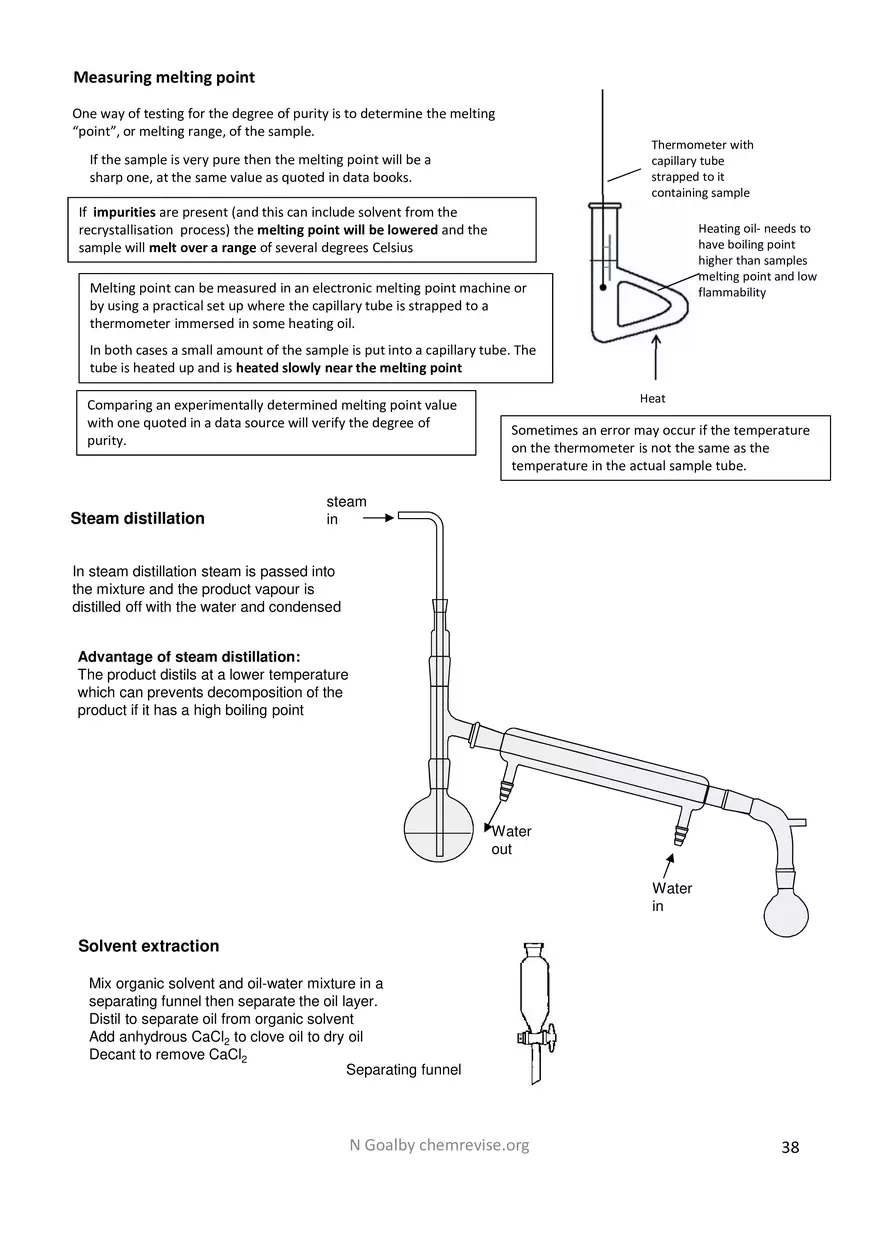 Measuring melting point

One way of testing for the degree of purity is to determine the melting "point", or melting range, of the sample.

If the sample is very pure then the melting point will be a sharp one, at the same value as quoted in data books.

If impurities are present (and this can include solvent from the recrystallisation process) the melting point will be lowered and the sample will melt over a range of several degrees Celsius

Melting point can be measured in an electronic melting point machine or by using a practical set up where the capillary tube is strapped to a thermometer immersed in some heating oil.

In both cases a small amount of the sample is put into a capillary tube. The tube is heated up and is heated slowly near the melting point

Comparing an experimentally determined melting point value with one quoted in a data source will verify the degree of purity.

Thermometer with capillary tube strapped to it containing sample

Heating oil- needs to have boiling point higher than samples melting point and low flammability

Heat

Sometimes an error may occur if the temperature on the thermometer is not the same as the temperature in the actual sample tube.

Steam distillation

steam in

In steam distillation steam is passed into the mixture and the product vapour is distilled off with the water and condensed

Advantage of steam distillation:
The product distils at a lower temperature which can prevents decomposition of the product if it has a high boiling point

Water out

Water in

Solvent extraction

Mix organic solvent and oil-water mixture in a separating funnel then separate the oil layer.
Distil to separate oil from organic solvent
Add anhydrous $CaCl_2$ to clove oil to dry oil
Decant to remove $CaCl_2$

Separating funnel

N Goalby chemrevise.org

38