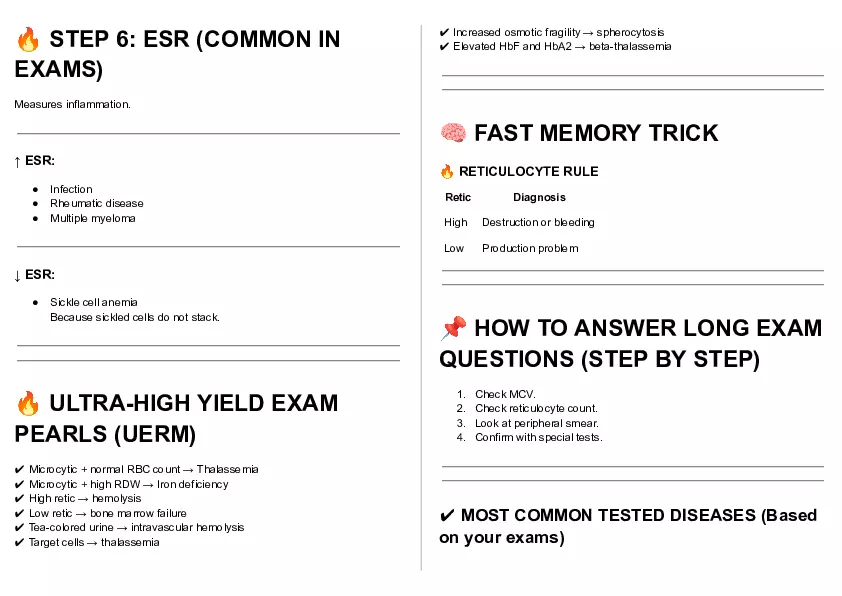 🔥 STEP 6: ESR (COMMON IN EXAMS)

Measures inflammation.

↑ ESR:

- Infection
- Rheumatic disease
- Multiple myeloma

↓ ESR:

- Sickle cell anemia
Because sickled cells do not stack.

🔥 ULTRA-HIGH YIELD EXAM PEARLS (UERM)

✔ Microcytic + normal RBC count → Thalassemia
✔ Microcytic + high RDW → Iron deficiency
✔ High retic → hemolysis
✔ Low retic → bone marrow failure
✔ Tea-colored urine → intravascular hemolysis
✔ Target cells → thalassemia
✔ Increased osmotic fragility → spherocytosis
✔ Elevated HbF and HbA2 → beta-thalassemia

🧠 FAST MEMORY TRICK

🔥 RETICULOCYTE RULE

| Retic | Diagnosis |
|---|---|
| High | Destruction or bleeding |
| Low | Production problem |

📌 HOW TO ANSWER LONG EXAM QUESTIONS (STEP BY STEP)

1. Check MCV.
2. Check reticulocyte count.
3. Look at peripheral smear.
4. Confirm with special tests.

✔ MOST COMMON TESTED DISEASES (Based on your exams)