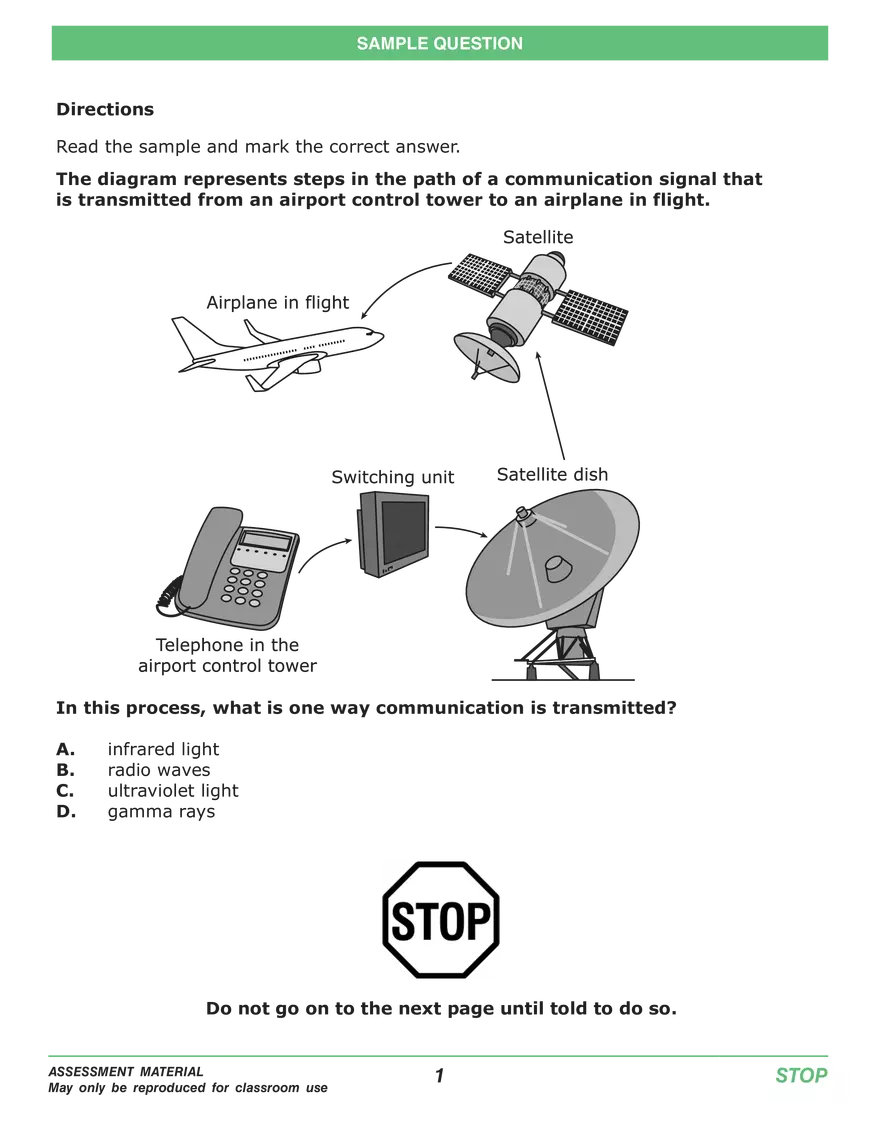 SAMPLE QUESTION

Directions

Read the sample and mark the correct answer.

The diagram represents steps in the path of a communication signal that is transmitted from an airport control tower to an airplane in flight.

Satellite

Airplane in flight

Switching unit

Satellite dish

Telephone in the airport control tower

In this process, what is one way communication is transmitted?

A. infrared light
B. radio waves
C. ultraviolet light
D. gamma rays

STOP

Do not go on to the next page until told to do so.

ASSESSMENT MATERIAL
May only be reproduced for classroom use

1

STOP