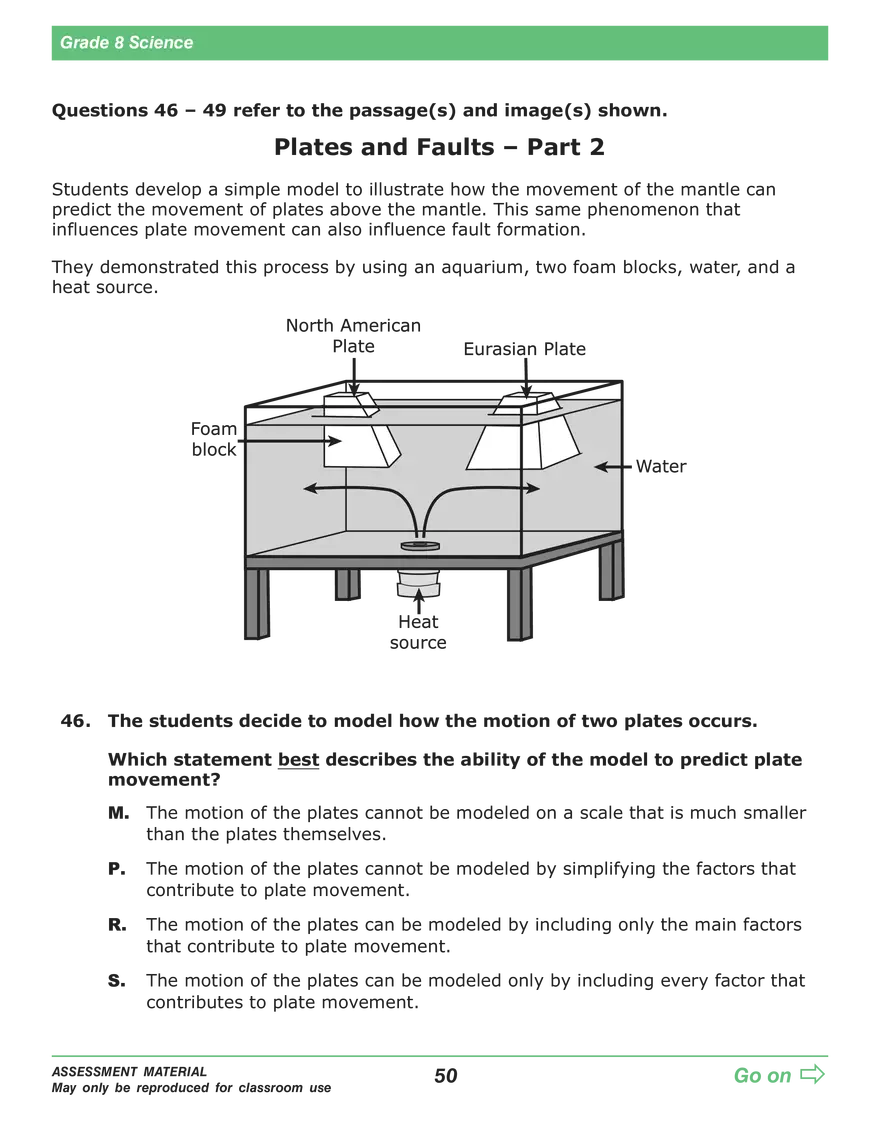 Grade 8 Science

Questions 46 – 49 refer to the passage(s) and image(s) shown.

Plates and Faults – Part 2

Students develop a simple model to illustrate how the movement of the mantle can predict the movement of plates above the mantle. This same phenomenon that influences plate movement can also influence fault formation.

They demonstrated this process by using an aquarium, two foam blocks, water, and a heat source.

North American Plate

Eurasian Plate

Foam block

Water

Heat source

46. The students decide to model how the motion of two plates occurs.

Which statement best describes the ability of the model to predict plate movement?

M. The motion of the plates cannot be modeled on a scale that is much smaller than the plates themselves.

P. The motion of the plates cannot be modeled by simplifying the factors that contribute to plate movement.

R. The motion of the plates can be modeled by including only the main factors that contribute to plate movement.

S. The motion of the plates can be modeled only by including every factor that contributes to plate movement.

ASSESSMENT MATERIAL
May only be reproduced for classroom use

50

Go on