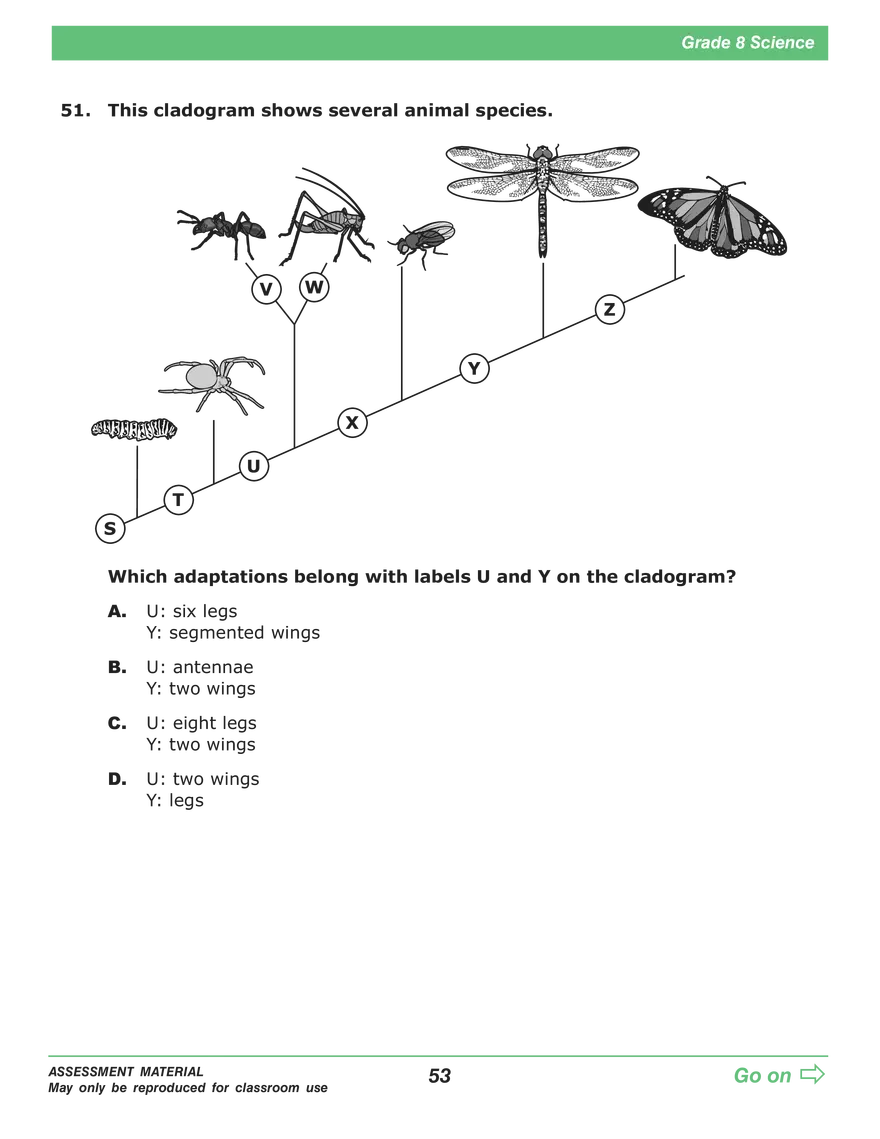 Grade 8 Science

51. This cladogram shows several animal species.

V W
Z
Y
X
U
T
S

Which adaptations belong with labels U and Y on the cladogram?

A. U: six legs
Y: segmented wings

B. U: antennae
Y: two wings

C. U: eight legs
Y: two wings

D. U: two wings
Y: legs

ASSESSMENT MATERIAL
May only be reproduced for classroom use

53

Go on