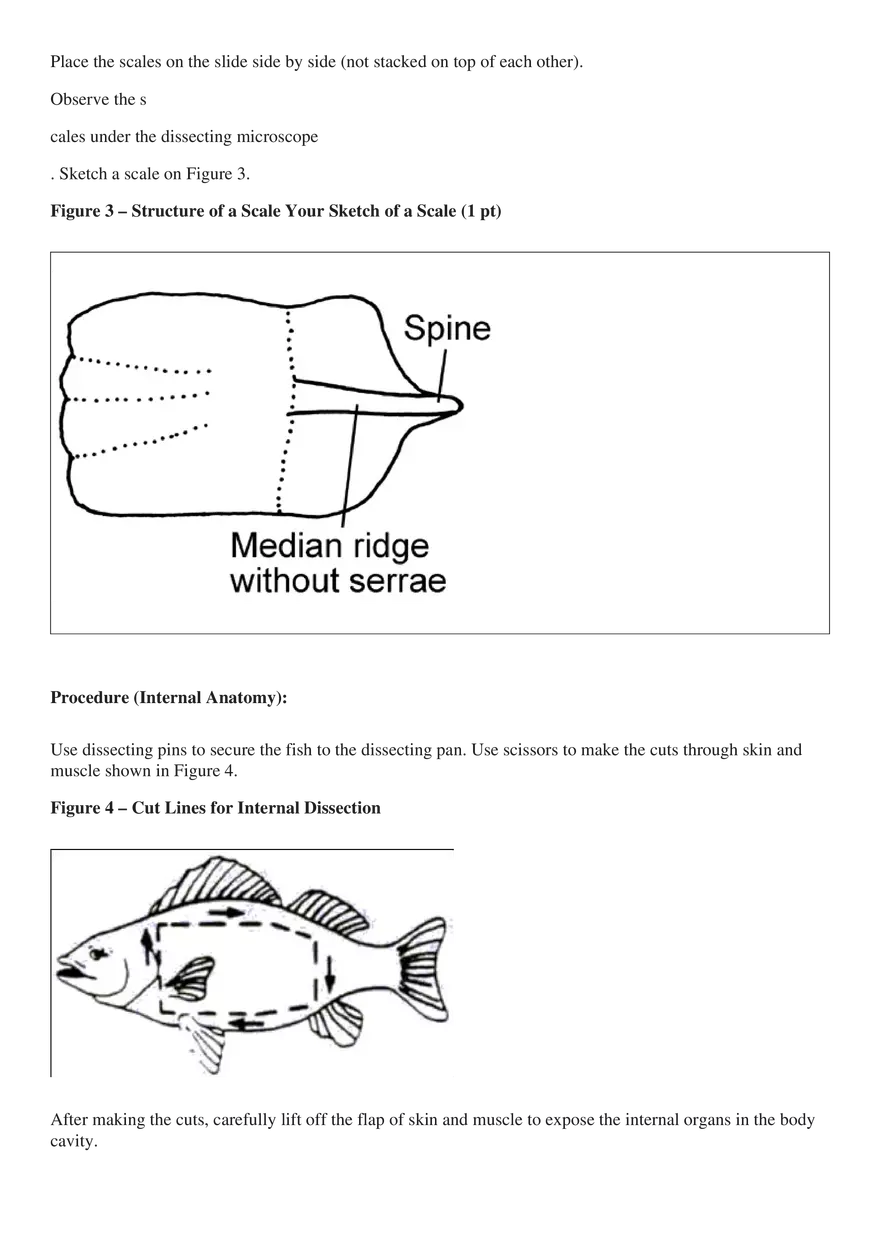 Place the scales on the slide side by side (not stacked on top of each other).

Observe the s

cales under the dissecting microscope

. Sketch a scale on Figure 3.

**Figure 3 – Structure of a Scale Your Sketch of a Scale (1 pt)**

Spine

Median ridge without serrae

**Procedure (Internal Anatomy):**

Use dissecting pins to secure the fish to the dissecting pan. Use scissors to make the cuts through skin and muscle shown in Figure 4.

**Figure 4 – Cut Lines for Internal Dissection**

After making the cuts, carefully lift off the flap of skin and muscle to expose the internal organs in the body cavity.