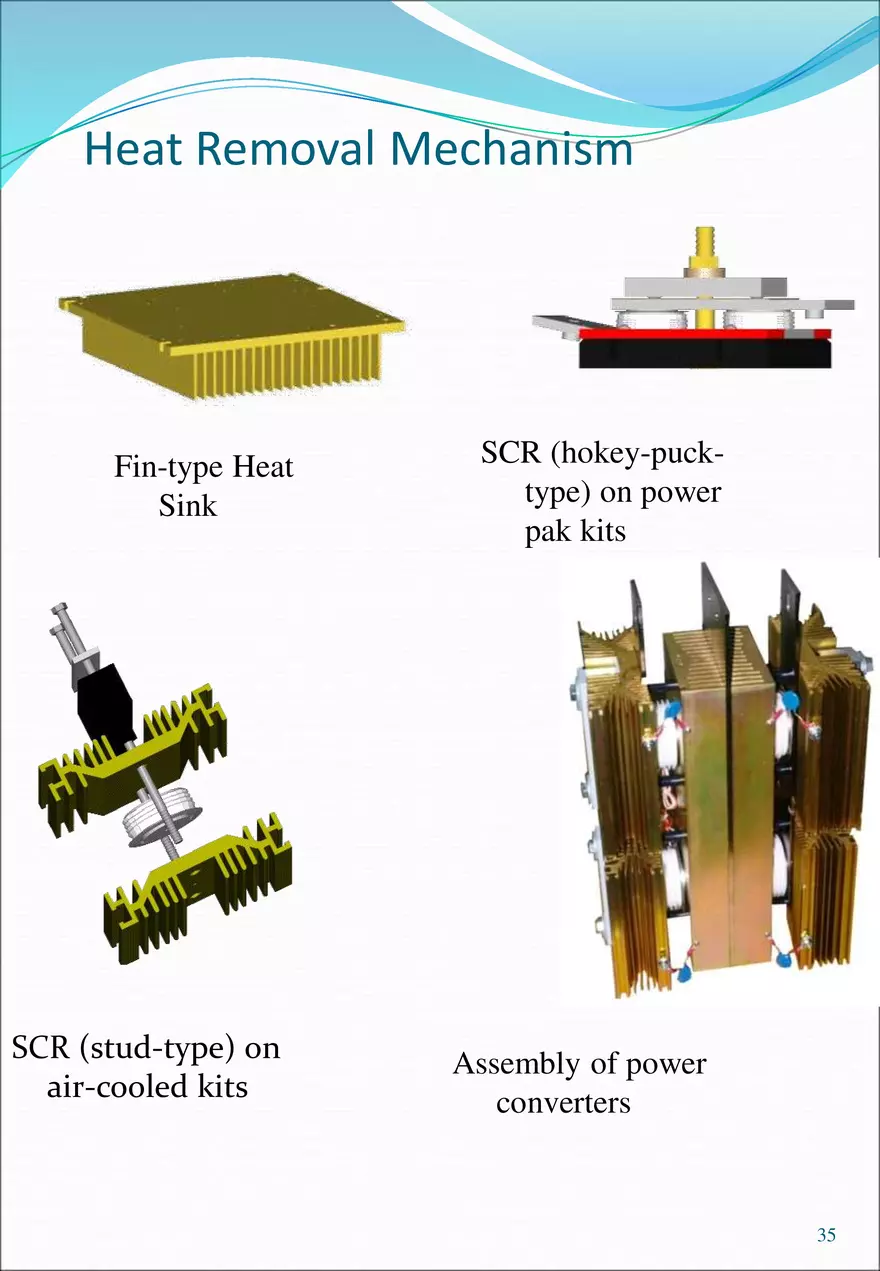 Heat Removal Mechanism

Fin-type Heat Sink

SCR (hokey-puck-type) on power pak kits

SCR (stud-type) on air-cooled kits

Assembly of power converters

35