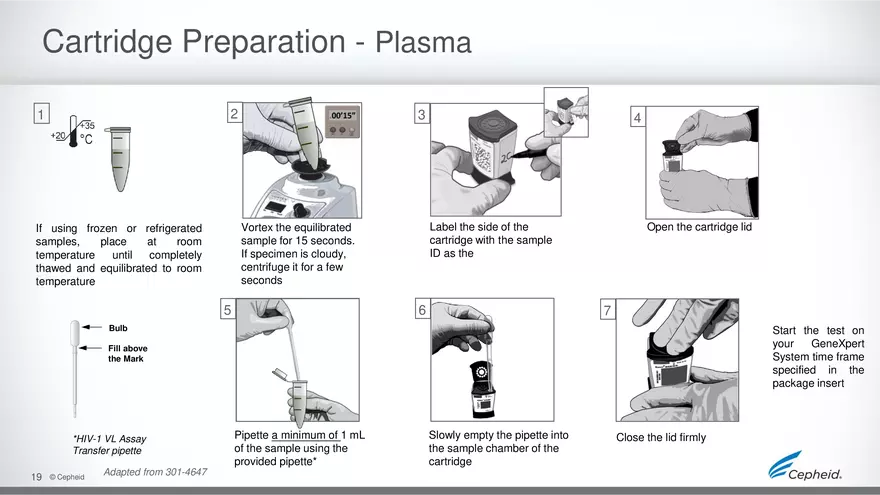 Cartridge Preparation - Plasma

1

+35

+20

°C

If using frozen or refrigerated samples, place at room temperature until completely thawed and equilibrated to room temperature

2

00'15"

Vortex the equilibrated sample for 15 seconds. If specimen is cloudy, centrifuge it for a few seconds

3

Label the side of the cartridge with the sample ID as the

4

Open the cartridge lid

Bulb

Fill above the Mark

*HIV-1 VL Assay Transfer pipette

5

Pipette a minimum of 1 mL of the sample using the provided pipette*

6

Slowly empty the pipette into the sample chamber of the cartridge

7

Close the lid firmly

Start the test on your GeneXpert System time frame specified in the package insert

19 © Cepheid

Adapted from 301-4647

Cepheid.